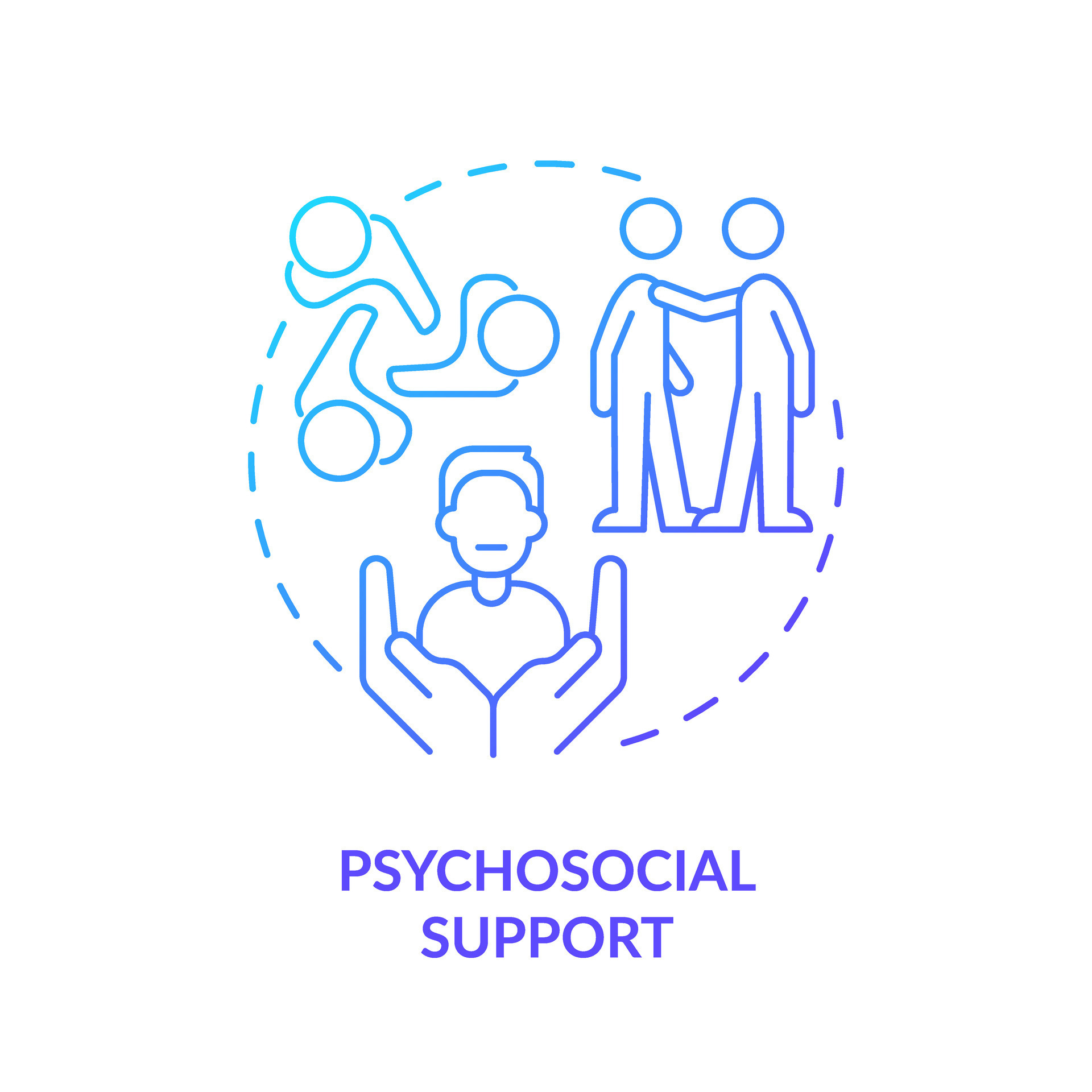 PSYCHOSOCIAL
SUPPORT