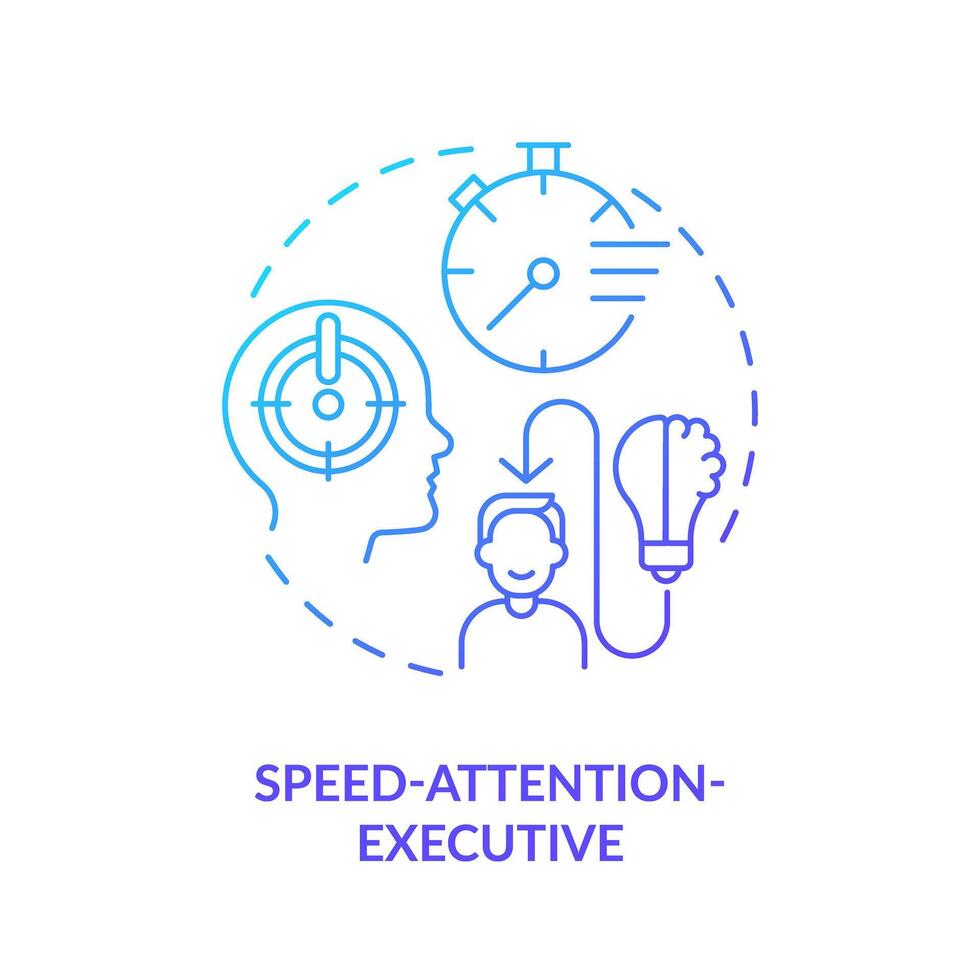 SPEED-ATTENTION-EXECUTIVE