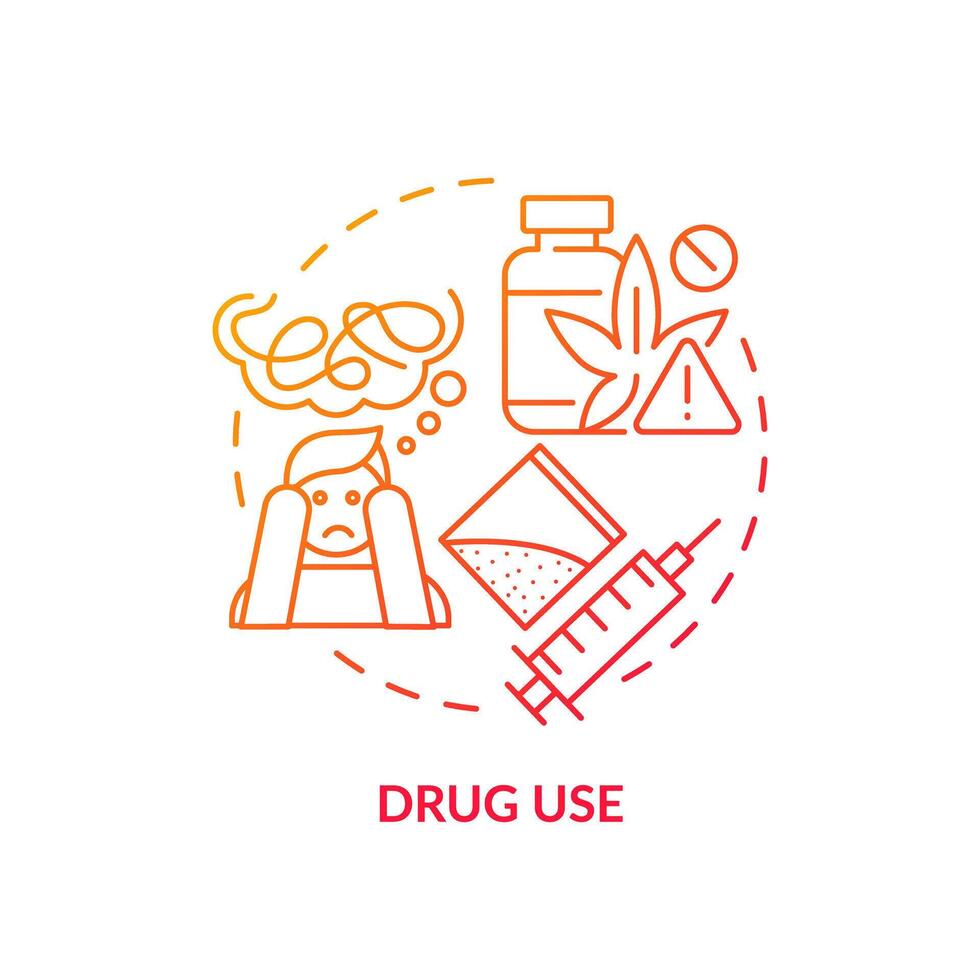 DRUG USE