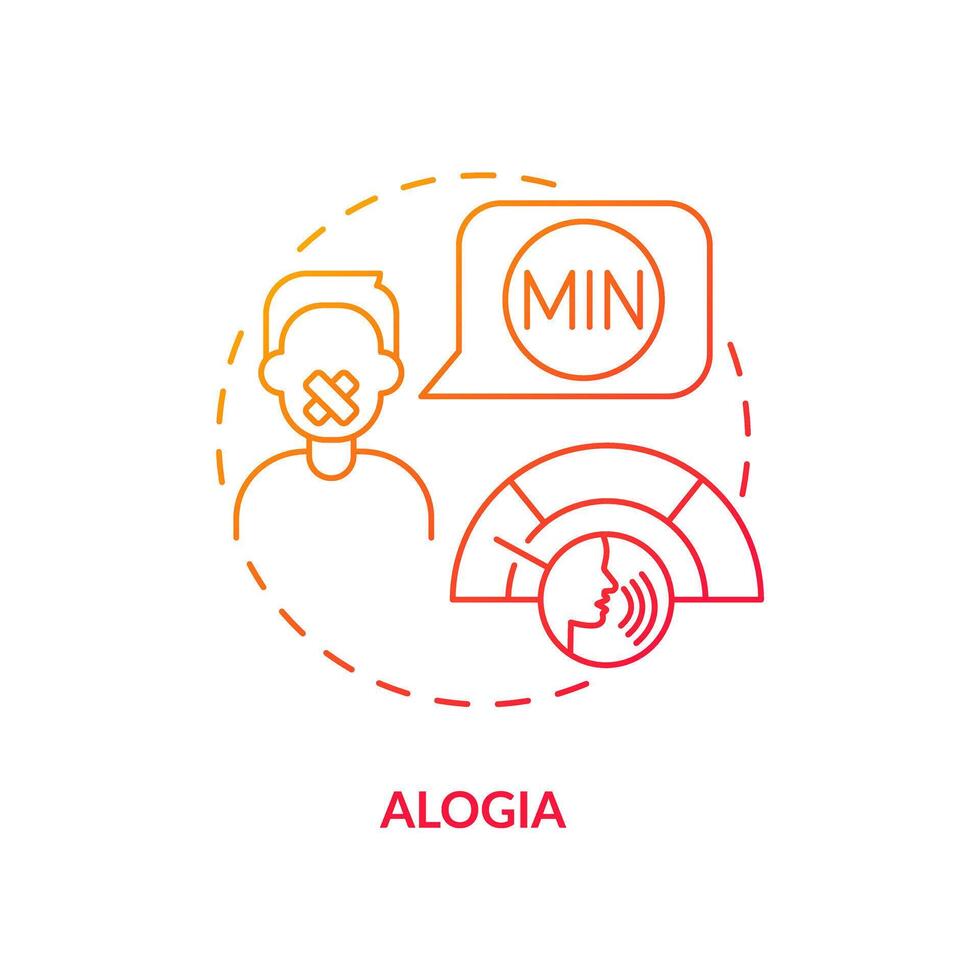 MIN

ALOGIA