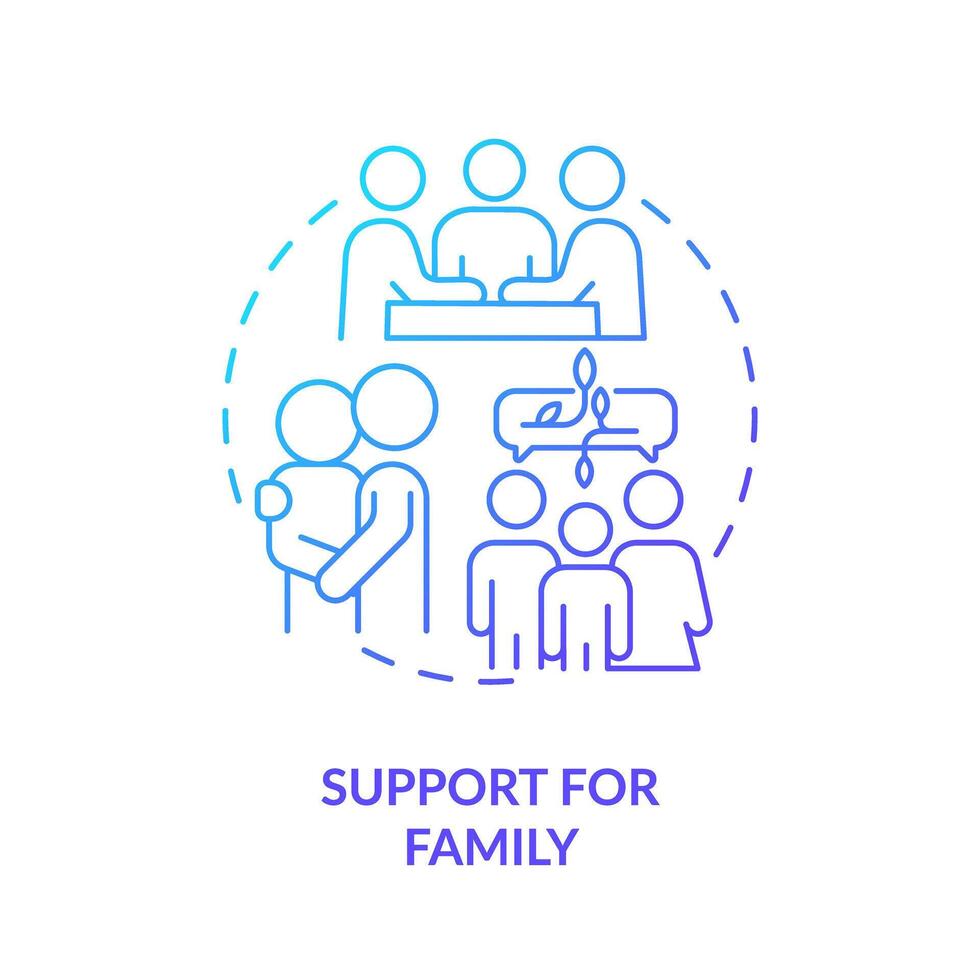 SUPPORT FOR FAMILY