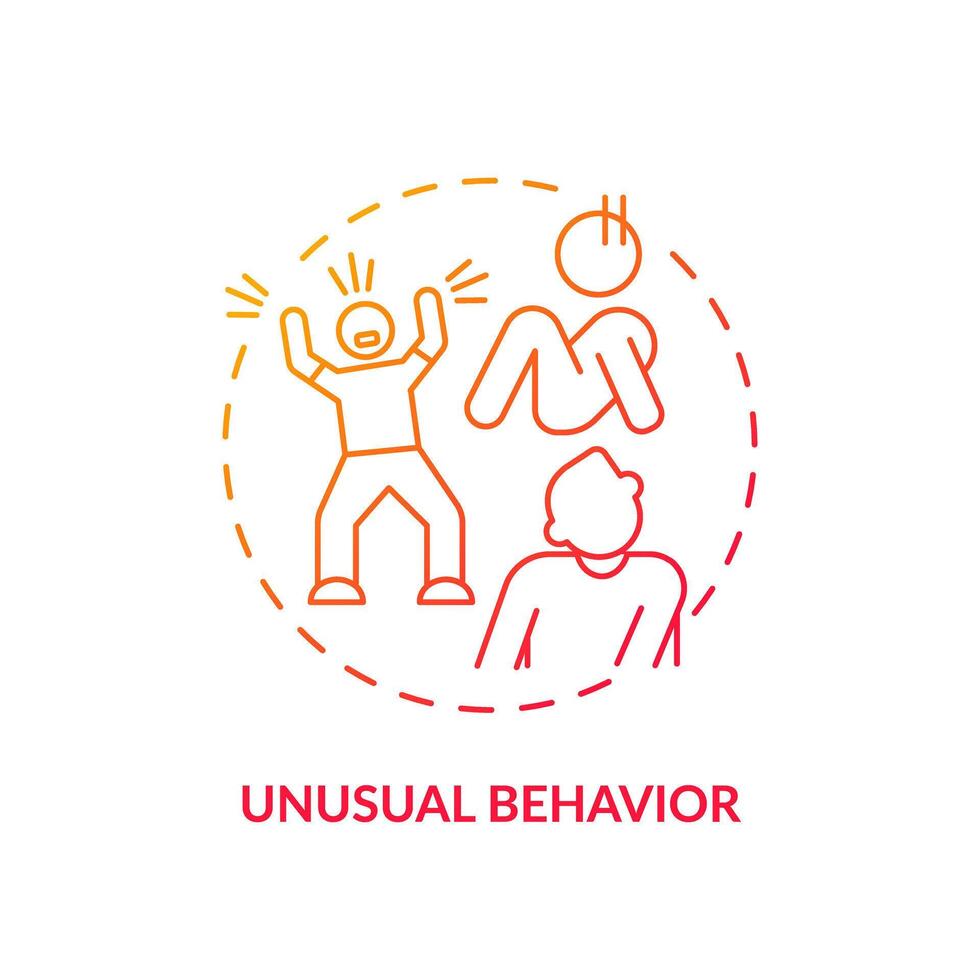 UNUSUAL BEHAVIOR