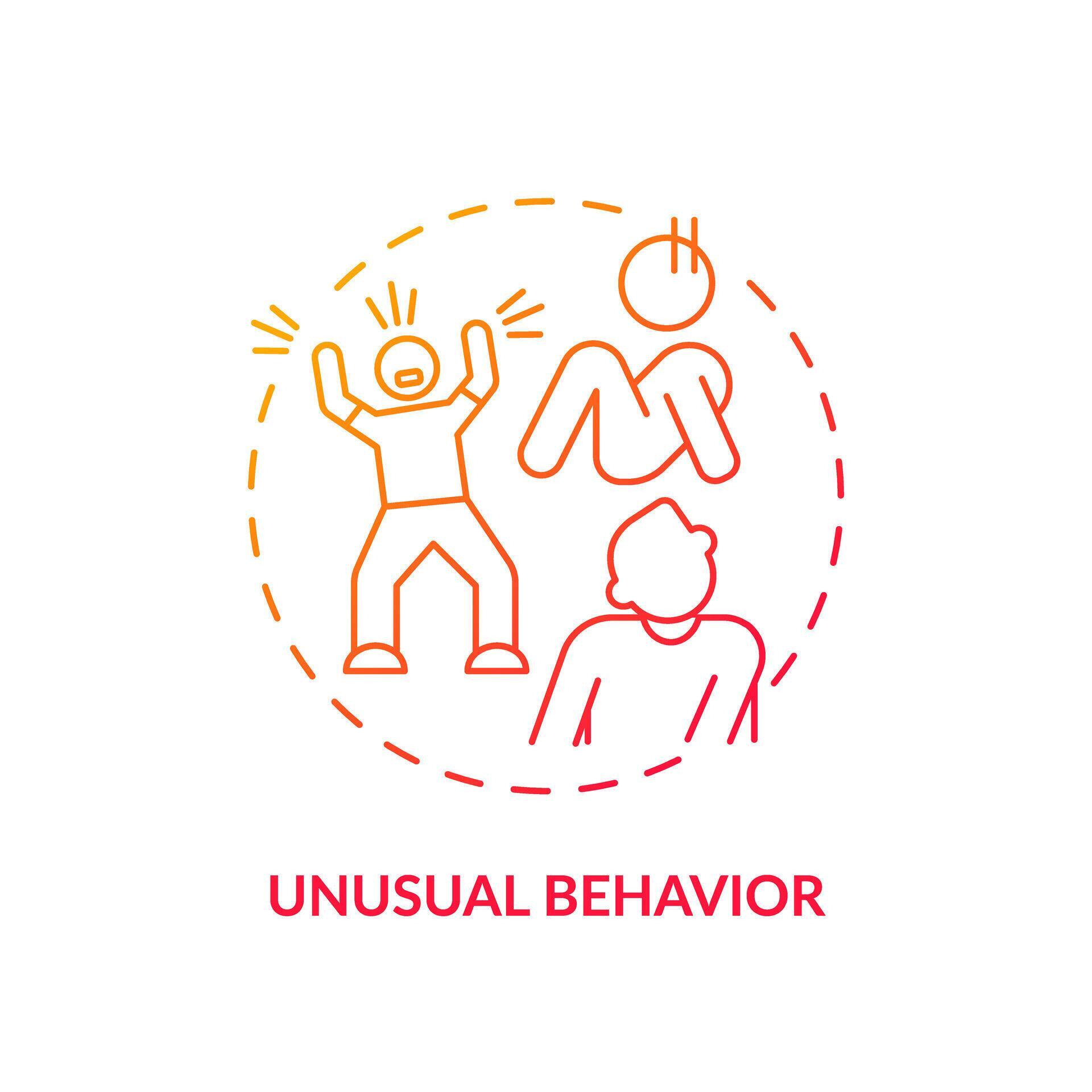 UNUSUAL BEHAVIOR