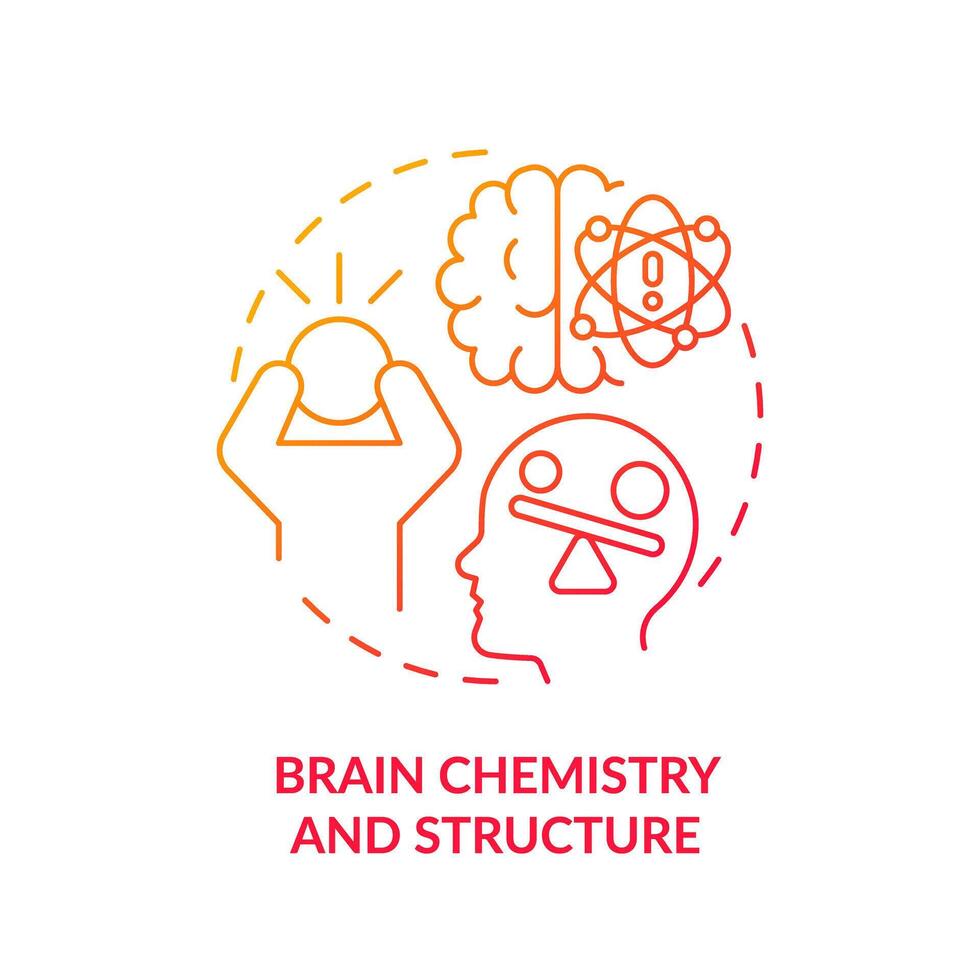 BRAIN CHEMISTRY AND STRUCTURE