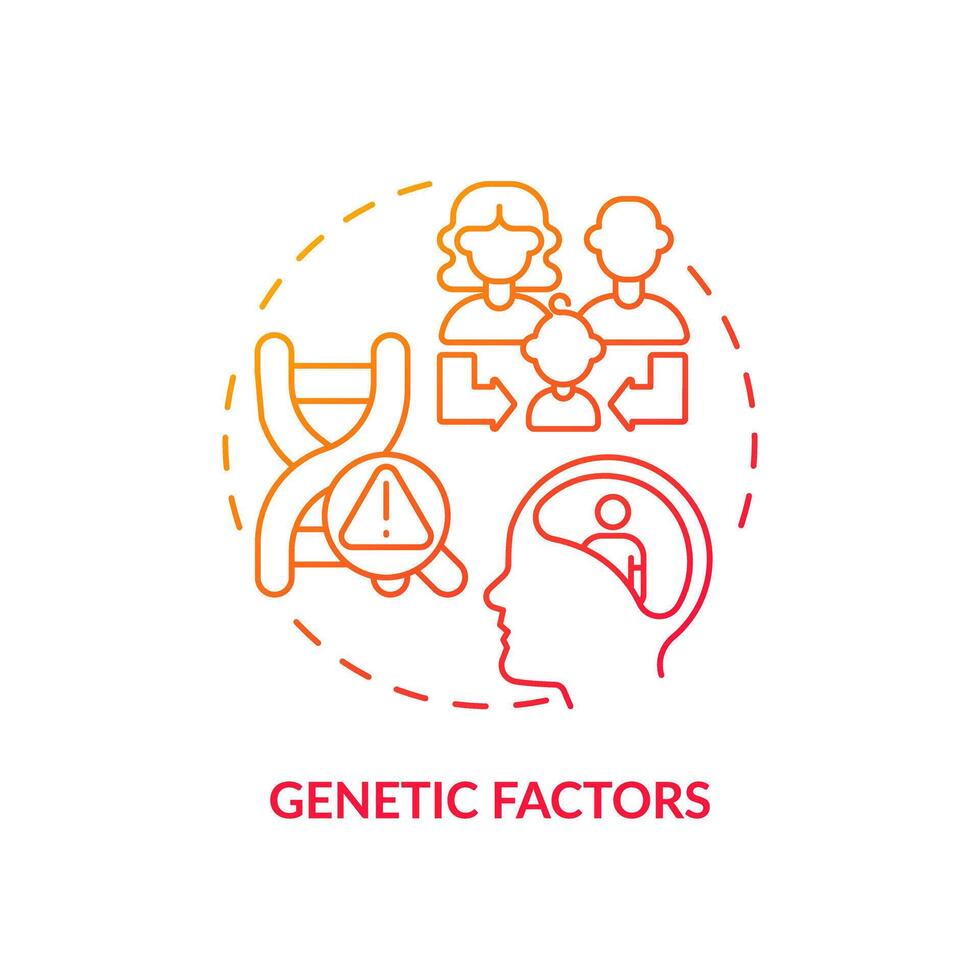 GENETIC FACTORS