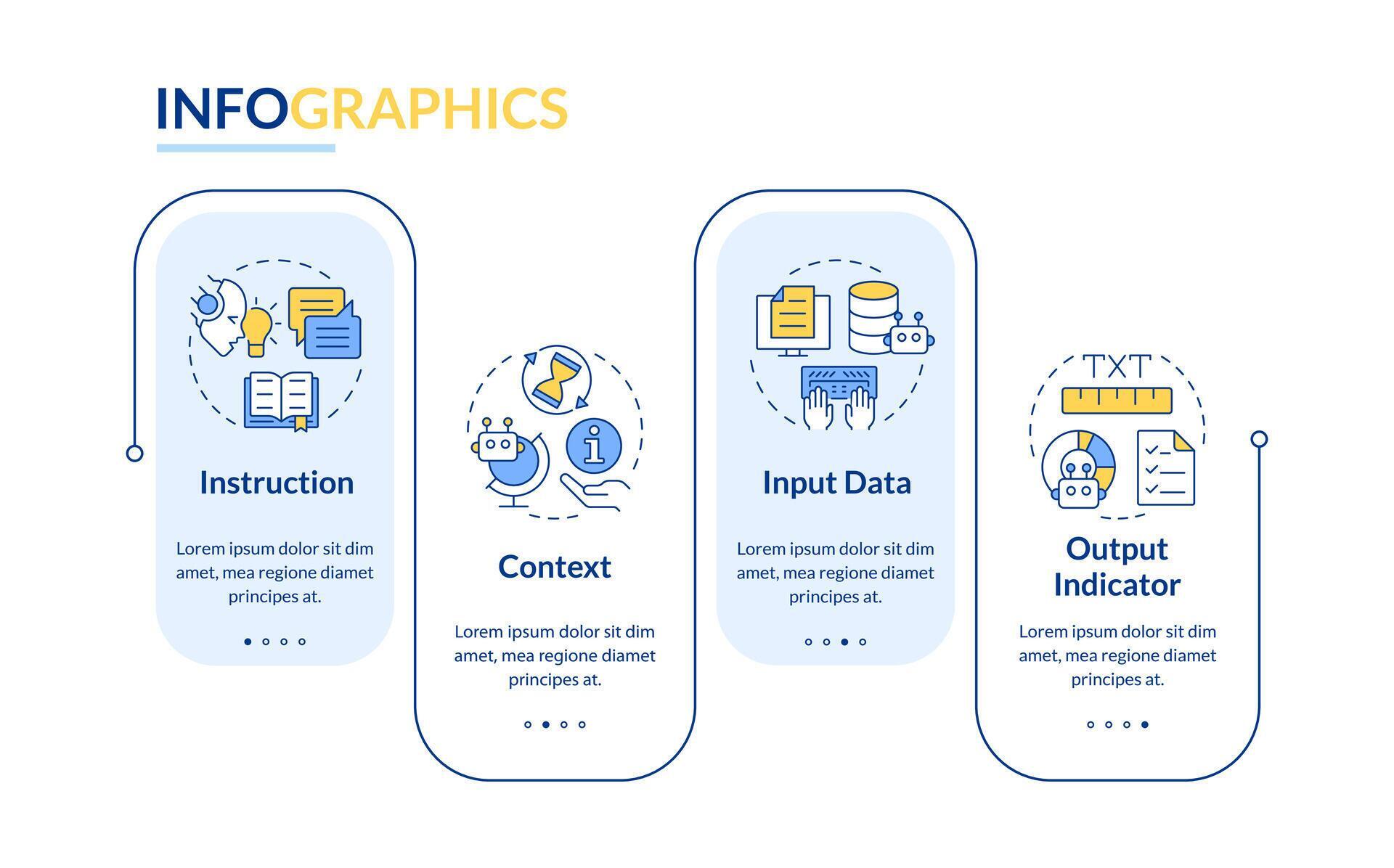 INFOGRAPHICS

Instruction

Lorem ipsum dolor sit dim amet, mea regione diamet principes at.

Context

Lorem ipsum dolor sit dim amet, mea regione diamet principes at.

Input Data

Lorem ipsum dolor sit dim amet, mea regione diamet principes at.

TXT

Output Indicator

Lorem ipsum dolor sit dim amet, mea regione diamet principes at.