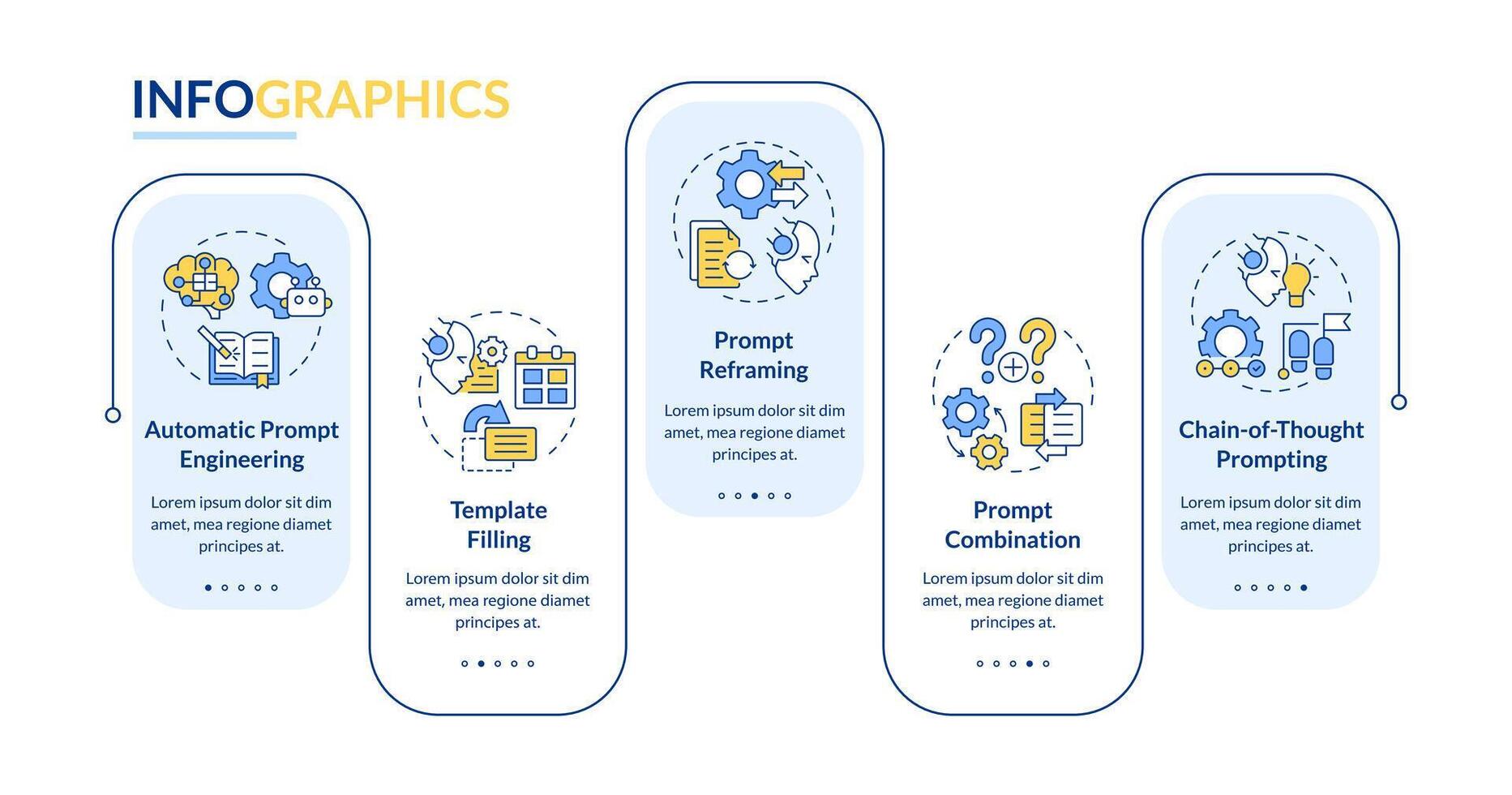 INFOGRAPHICS

Automatic Prompt Engineering

Lorem ipsum dolor sit dim amet, mea regione diamet principes at.

Template Filling

Lorem ipsum dolor sit dim amet, mea regione diamet principes at.

Prompt Reframing

Lorem ipsum dolor sit dim amet, mea regione diamet principes at.

Prompt Combination

Lorem ipsum dolor sit dim amet, mea regione diamet principes at.

Chain-of-Thought Prompting

Lorem ipsum dolor sit dim amet, mea regione diamet principes at.