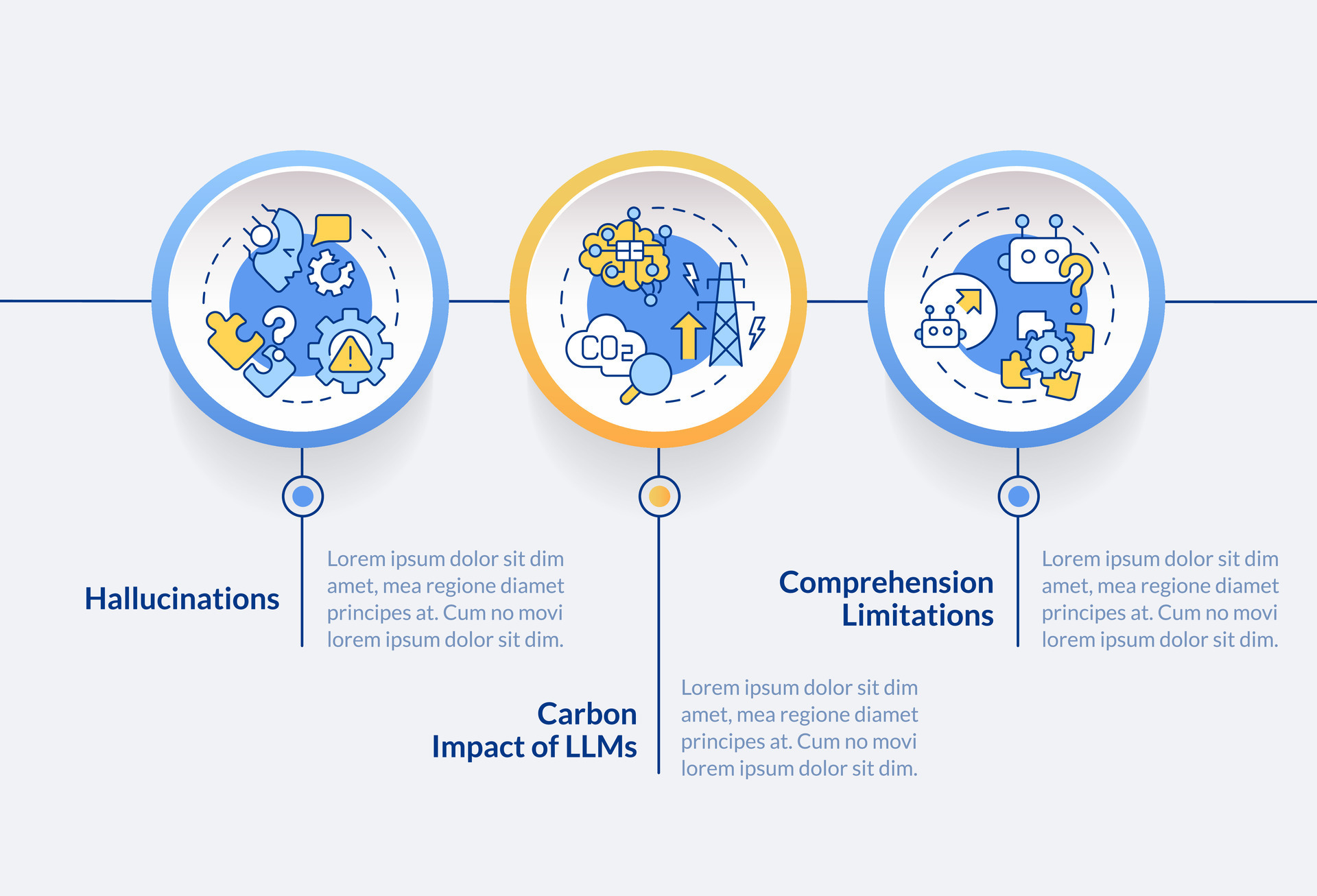 $CO_2$

Hallucinations

Lorem ipsum dolor sit dim amet, mea regione diamet principes at. Cum no movi lorem ipsum dolor sit dim.

Carbon Impact of LLMs

Lorem ipsum dolor sit dim amet, mea regione diamet principes at. Cum no movi lorem ipsum dolor sit dim.

Comprehension Limitations

Lorem ipsum dolor sit dim amet, mea regione diamet principes at. Cum no movi lorem ipsum dolor sit dim.