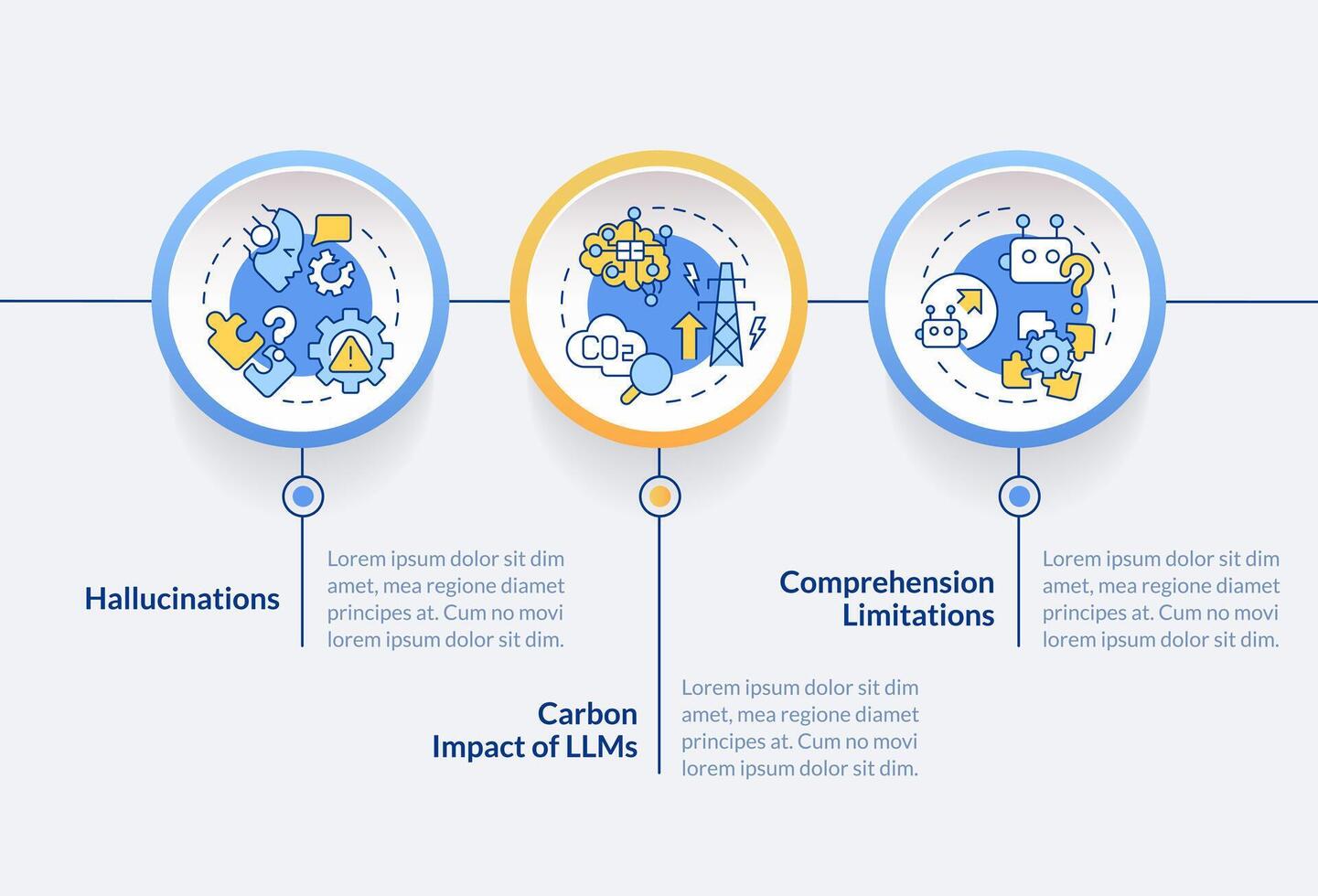 $CO_2$

Hallucinations

Lorem ipsum dolor sit dim amet, mea regione diamet principes at. Cum no movi lorem ipsum dolor sit dim.

Carbon Impact of LLMs

Lorem ipsum dolor sit dim amet, mea regione diamet principes at. Cum no movi lorem ipsum dolor sit dim.

Comprehension Limitations

Lorem ipsum dolor sit dim amet, mea regione diamet principes at. Cum no movi lorem ipsum dolor sit dim.