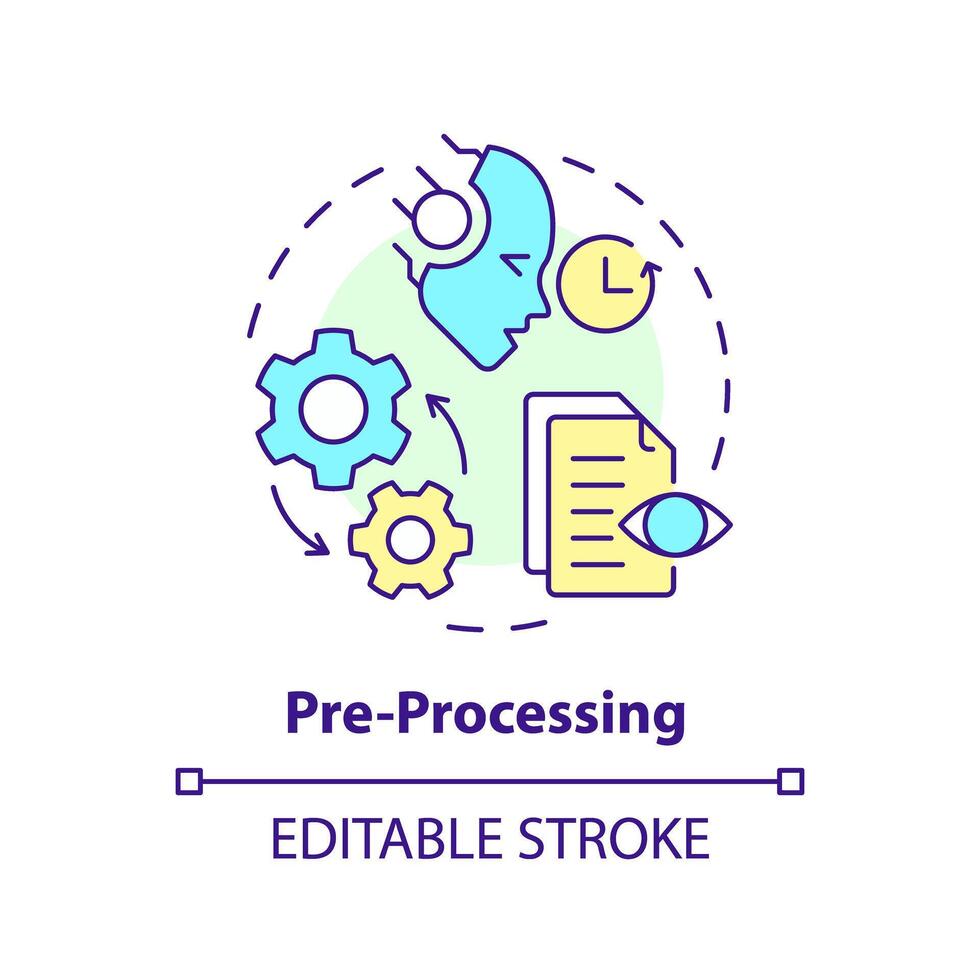 Pre-Processing

EDITABLE STROKE