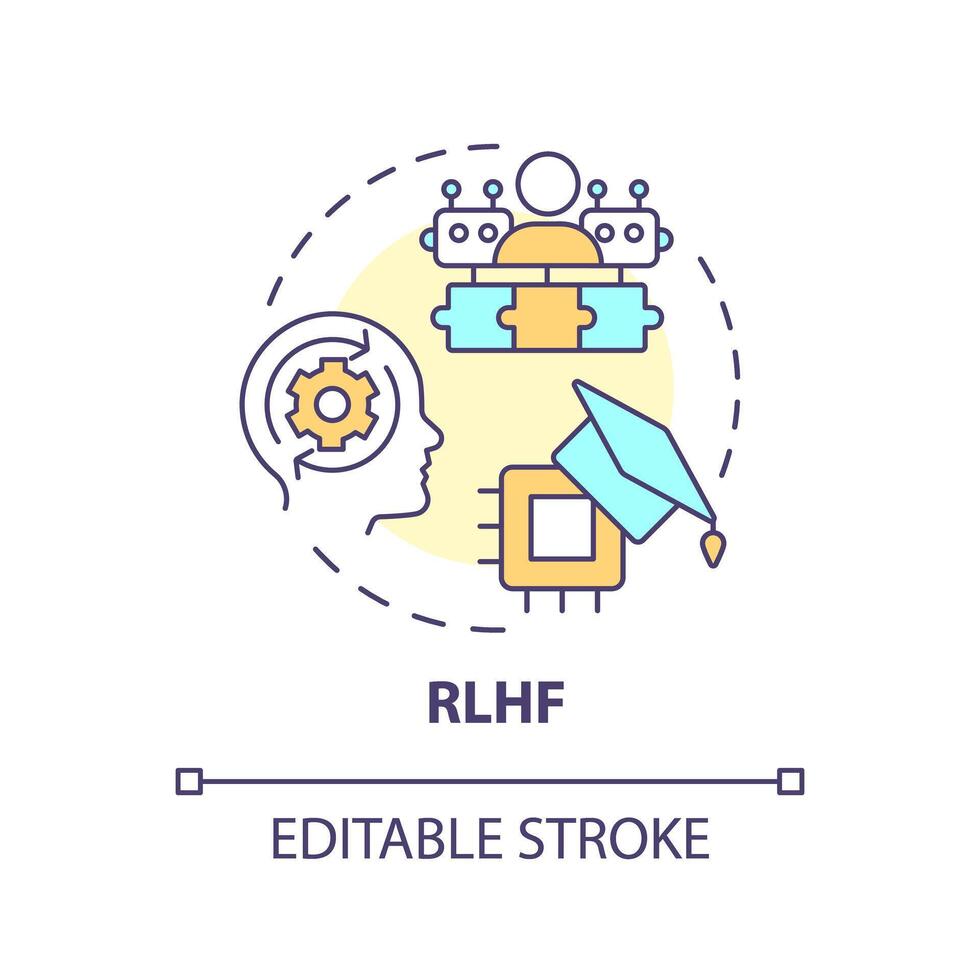 RLHF

EDITABLE STROKE