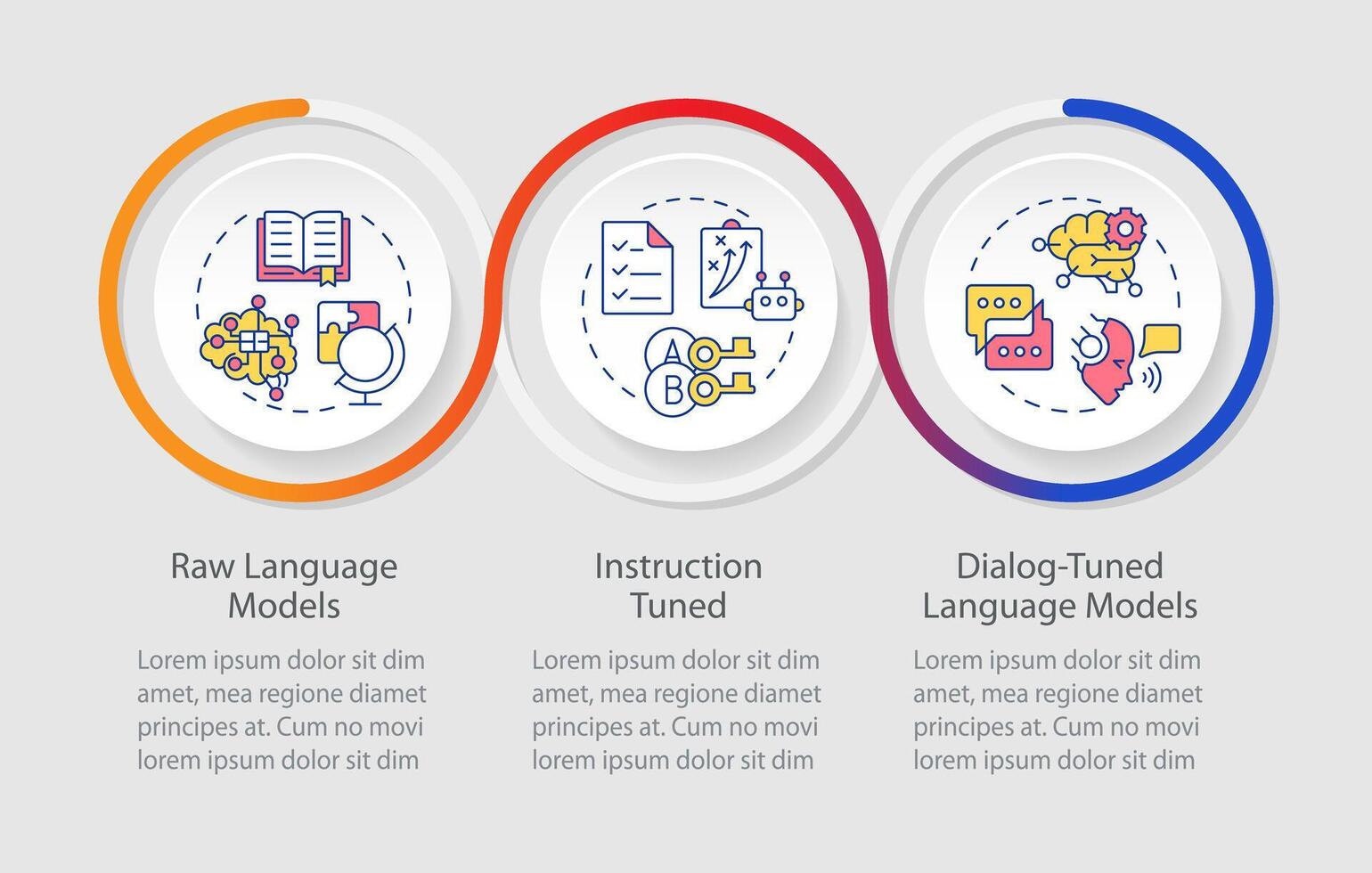 A
B

Raw Language Models

Lorem ipsum dolor sit dim amet, mea regione diamet principes at. Cum no movi lorem ipsum dolor sit dim

Instruction Tuned

Lorem ipsum dolor sit dim amet, mea regione diamet principes at. Cum no movi lorem ipsum dolor sit dim

Dialog-Tuned Language Models

Lorem ipsum dolor sit dim amet, mea regione diamet principes at. Cum no movi lorem ipsum dolor sit dim