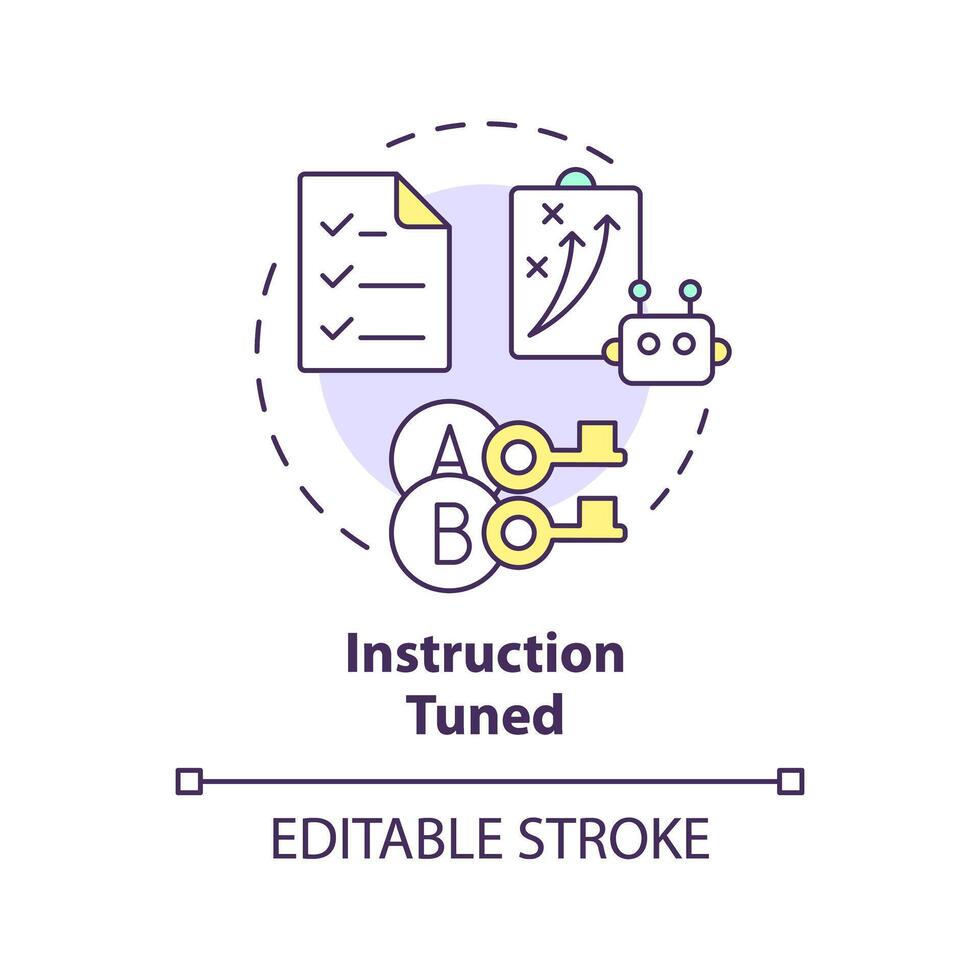 A
B

Instruction Tuned

EDITABLE STROKE