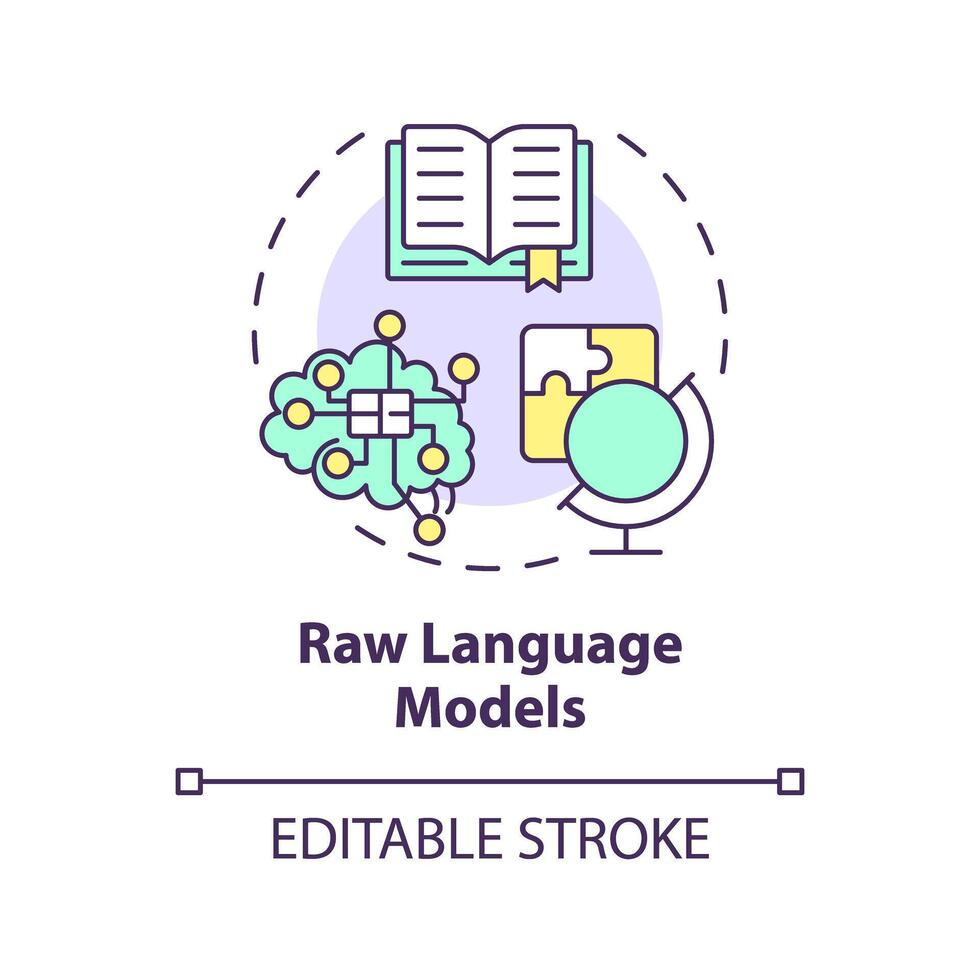 Raw Language Models

EDITABLE STROKE