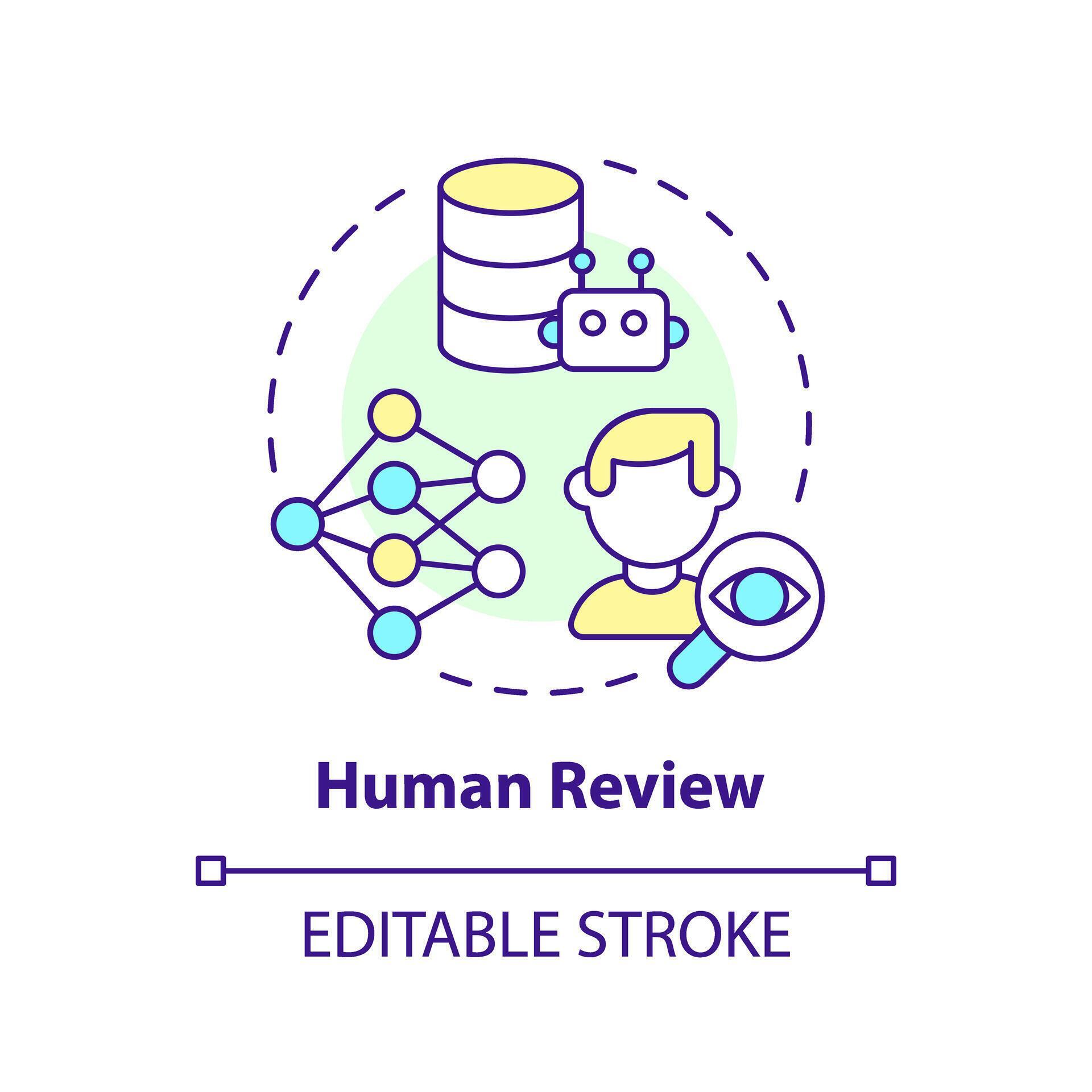 Human Review

EDITABLE STROKE