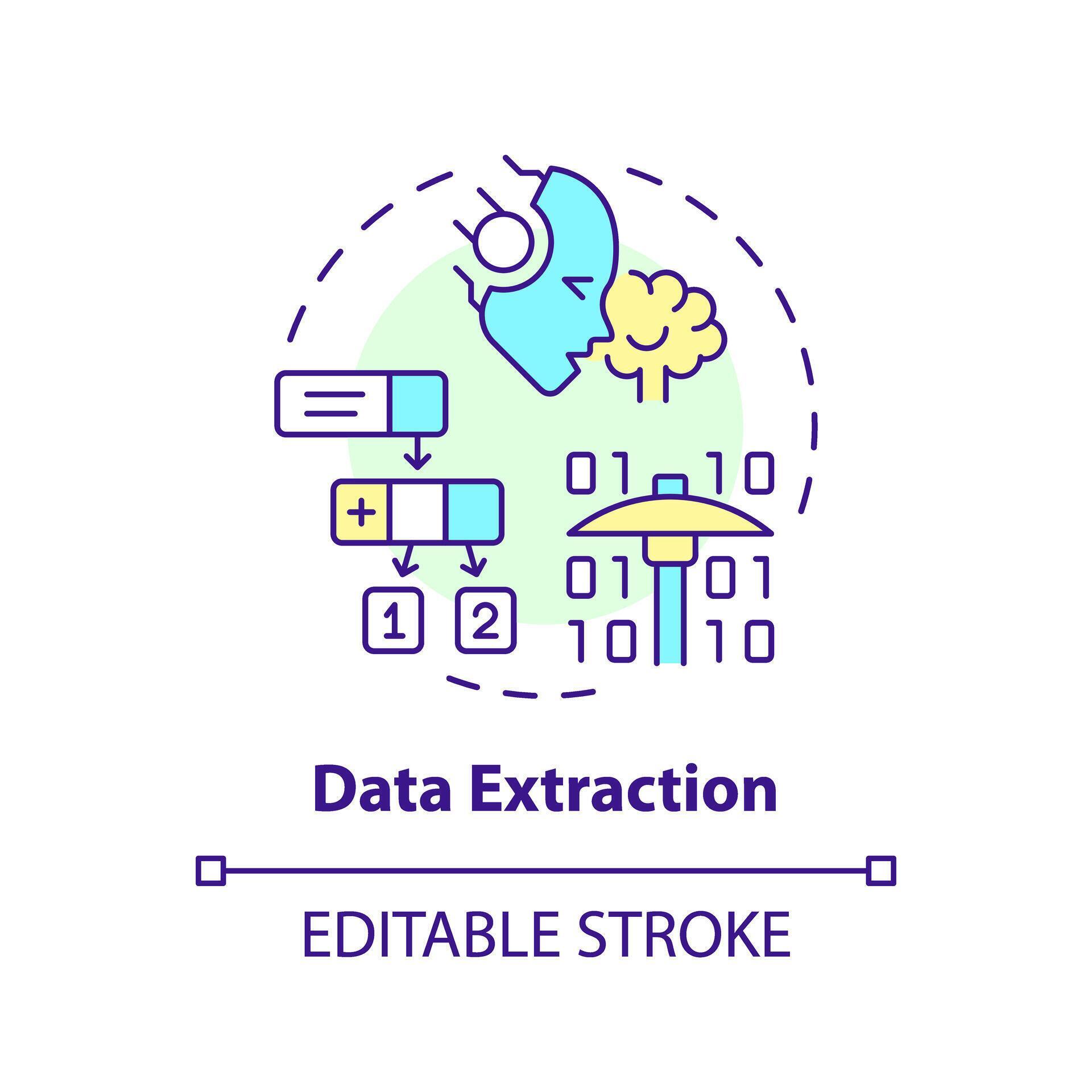 +

1 2

01 10

01 01

10 10

Data Extraction

EDITABLE STROKE