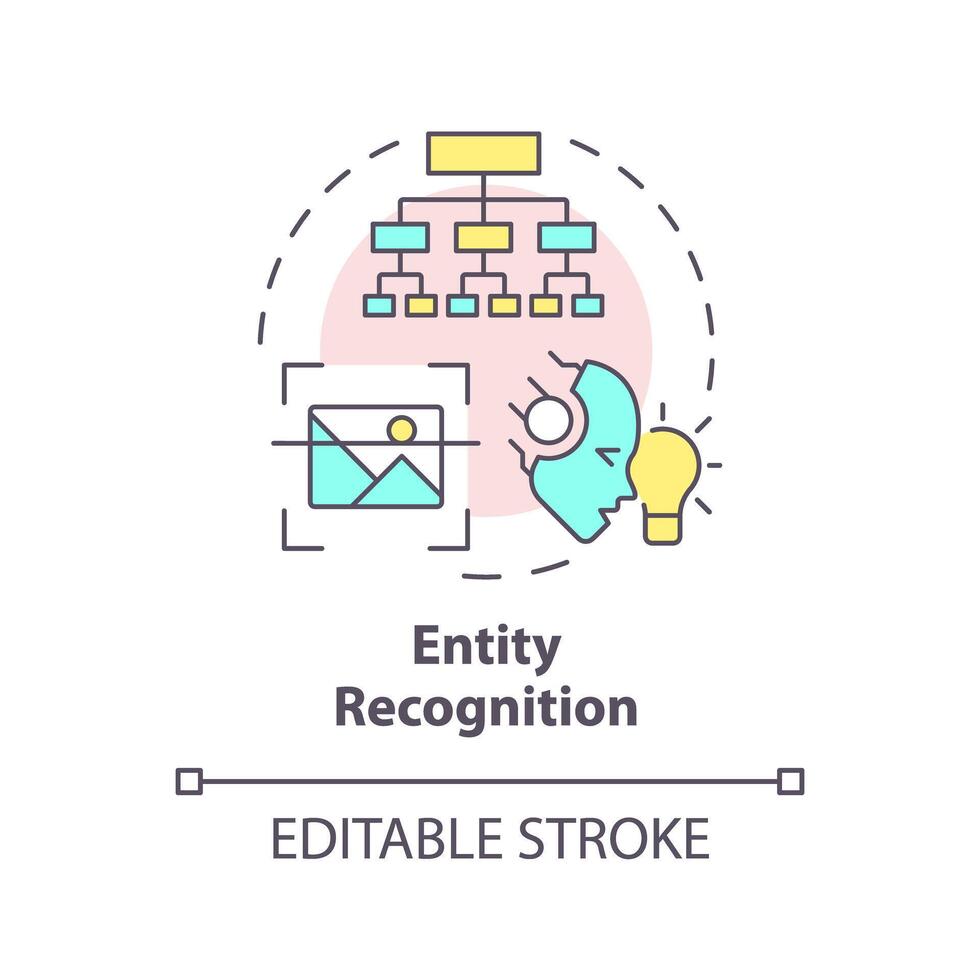 Entity Recognition

EDITABLE STROKE