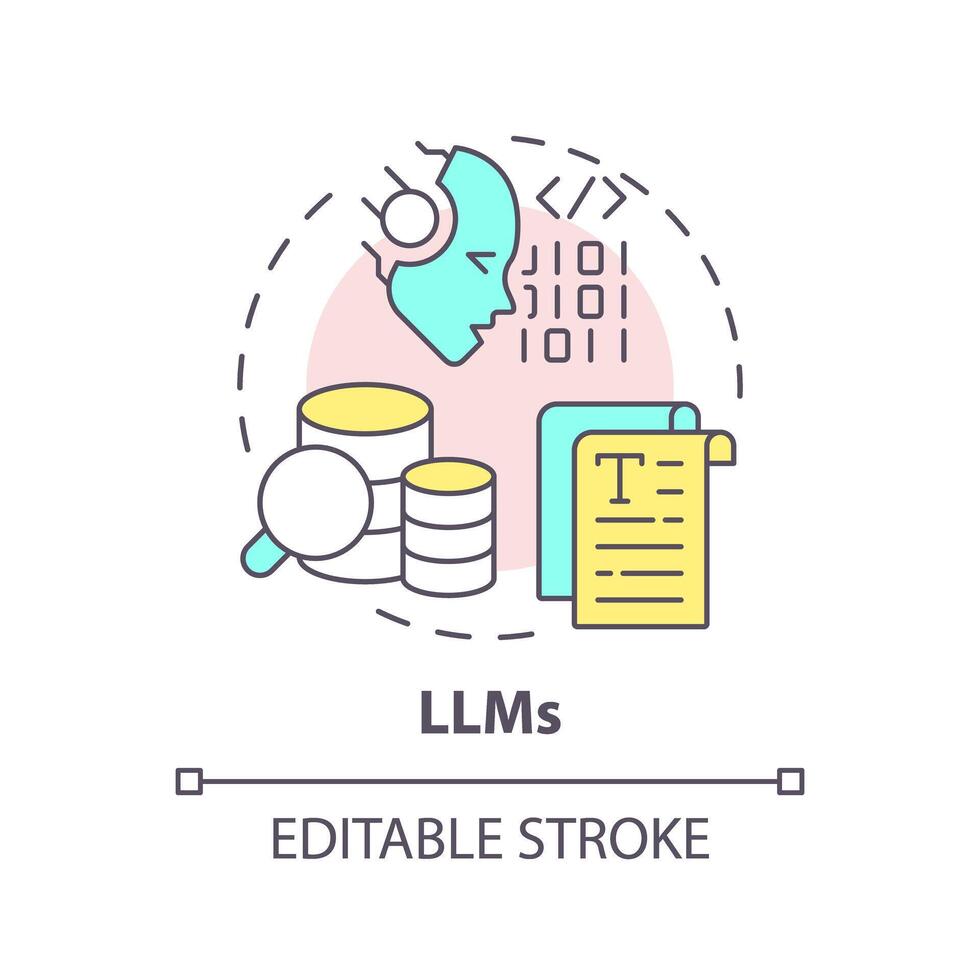 </>

1101
0101
1011

T

LLMs

EDITABLE STROKE