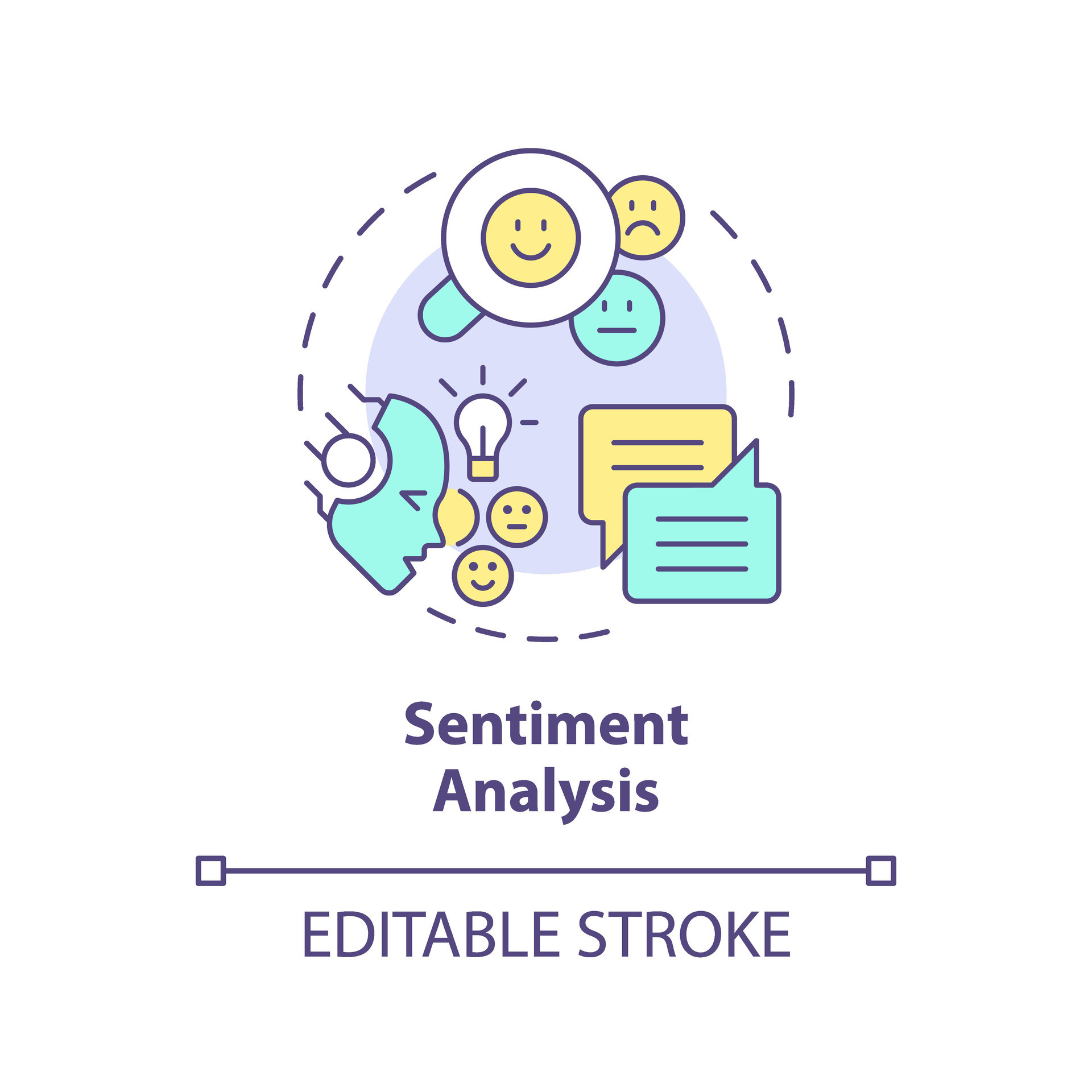 Sentiment
Analysis

EDITABLE STROKE