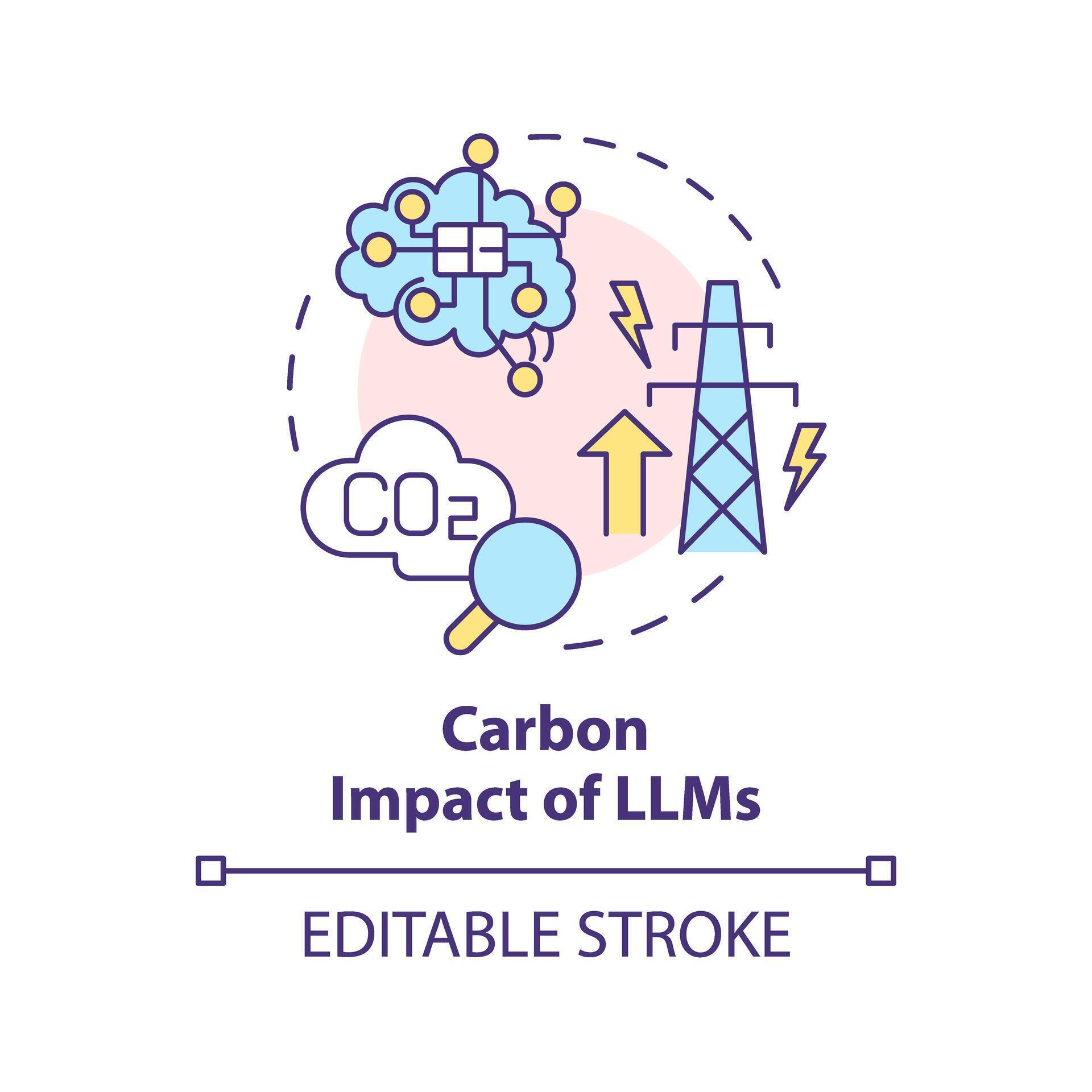 $CO_2$

Carbon Impact of LLMs

EDITABLE STROKE