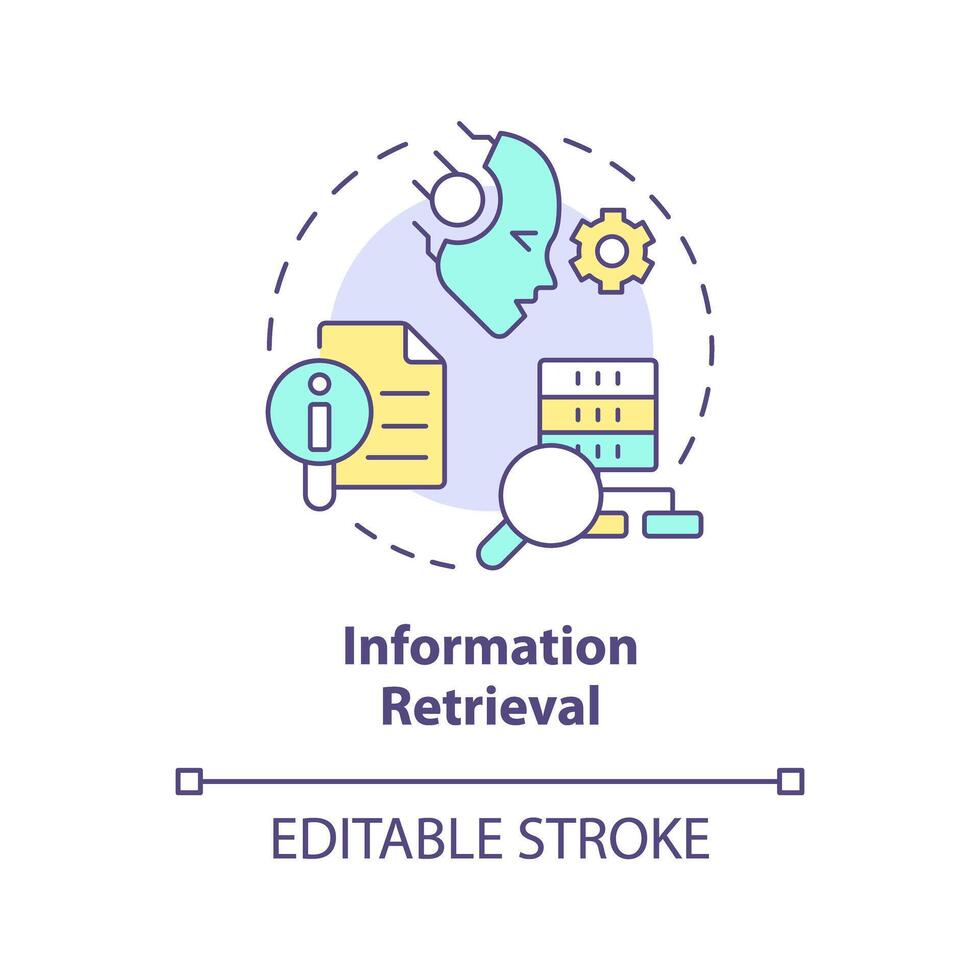 Information Retrieval

EDITABLE STROKE