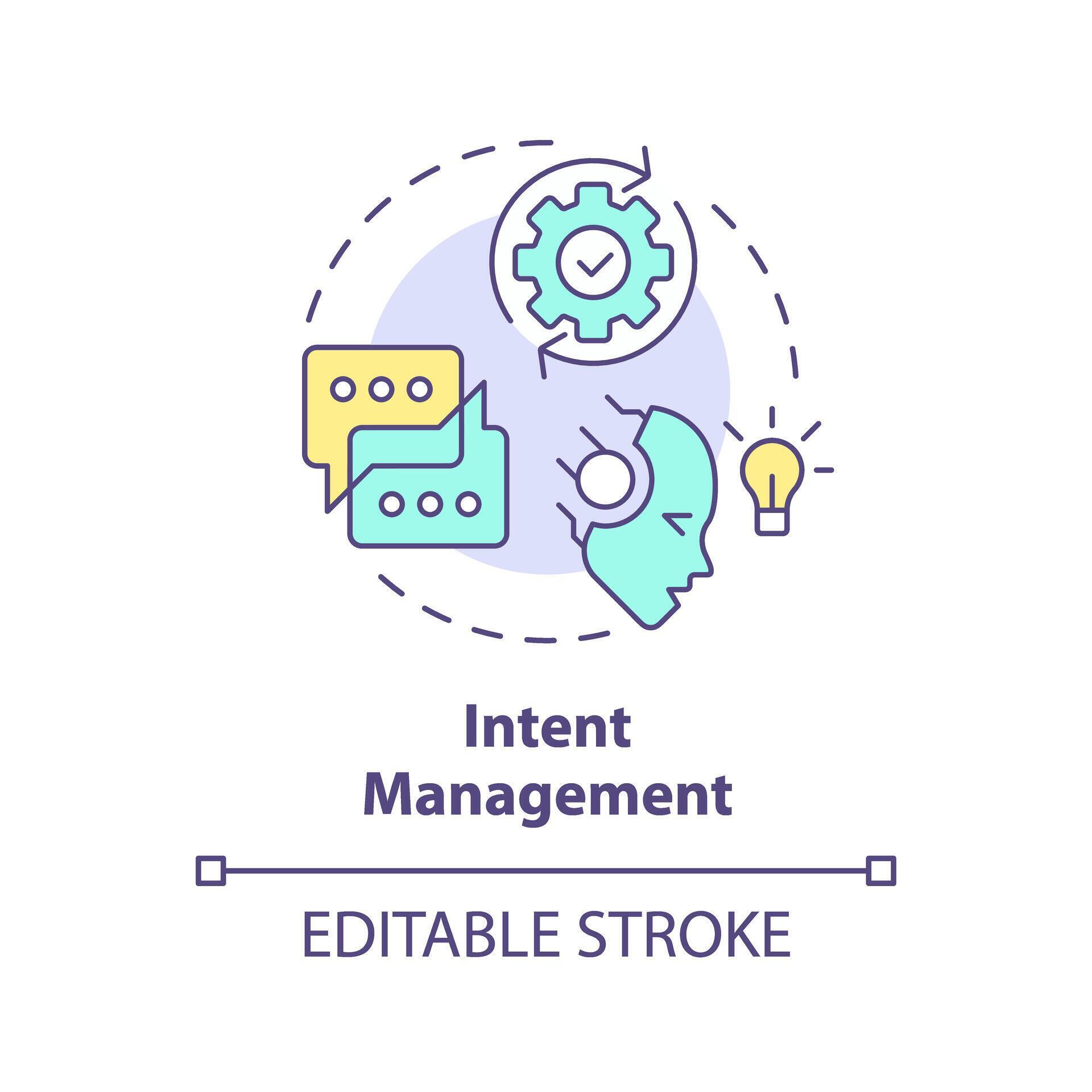 Intent Management

EDITABLE STROKE