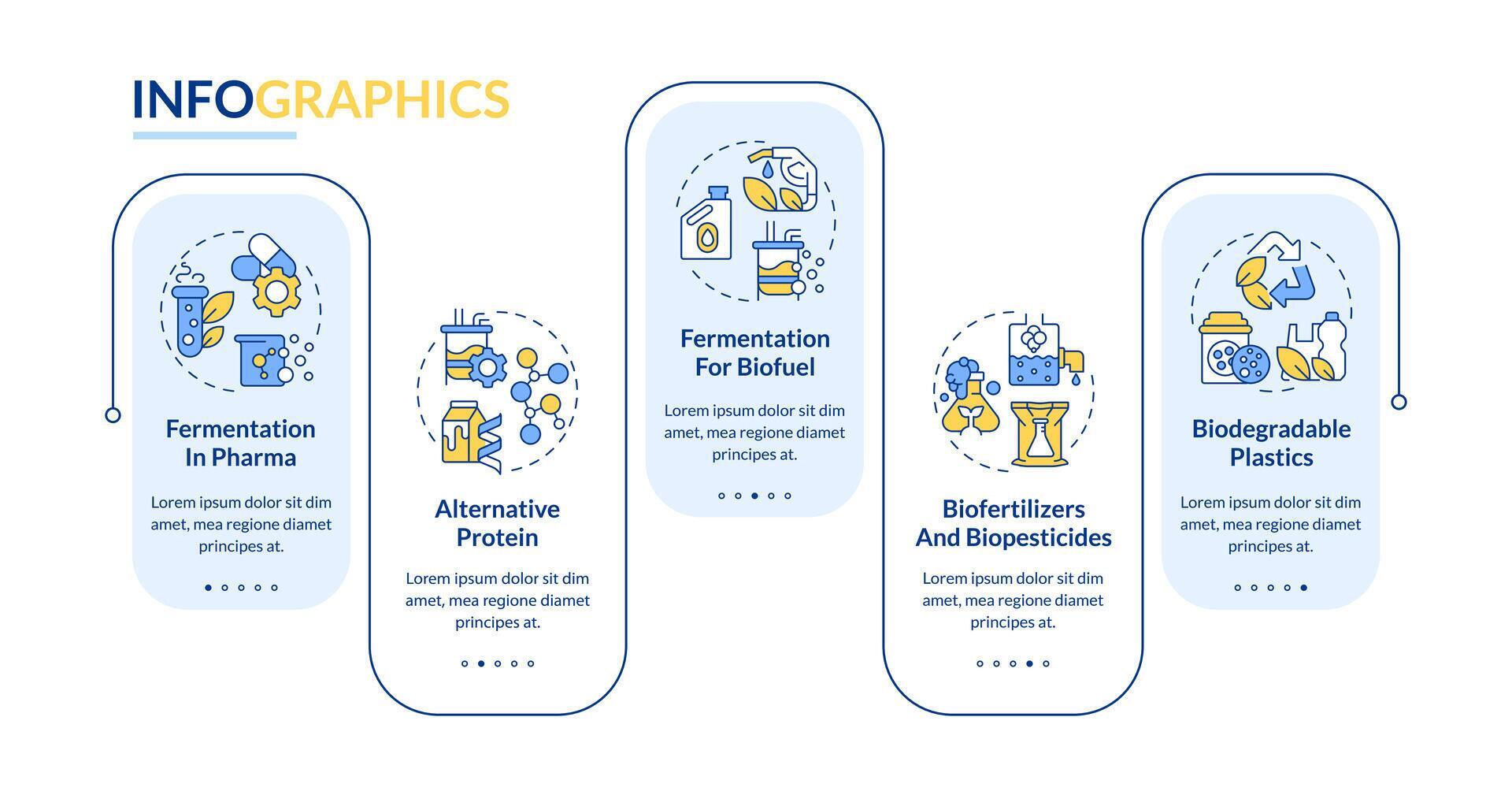 INFOGRAPHICS

Fermentation In Pharma

Lorem ipsum dolor sit dim amet, mea regione diamet principes at.

Alternative Protein

Lorem ipsum dolor sit dim amet, mea regione diamet principes at.

Fermentation For Biofuel

Lorem ipsum dolor sit dim amet, mea regione diamet principes at.

Biofertilizers And Biopesticides

Lorem ipsum dolor sit dim amet, mea regione diamet principes at.

Biodegradable Plastics

Lorem ipsum dolor sit dim amet, mea regione diamet principes at.