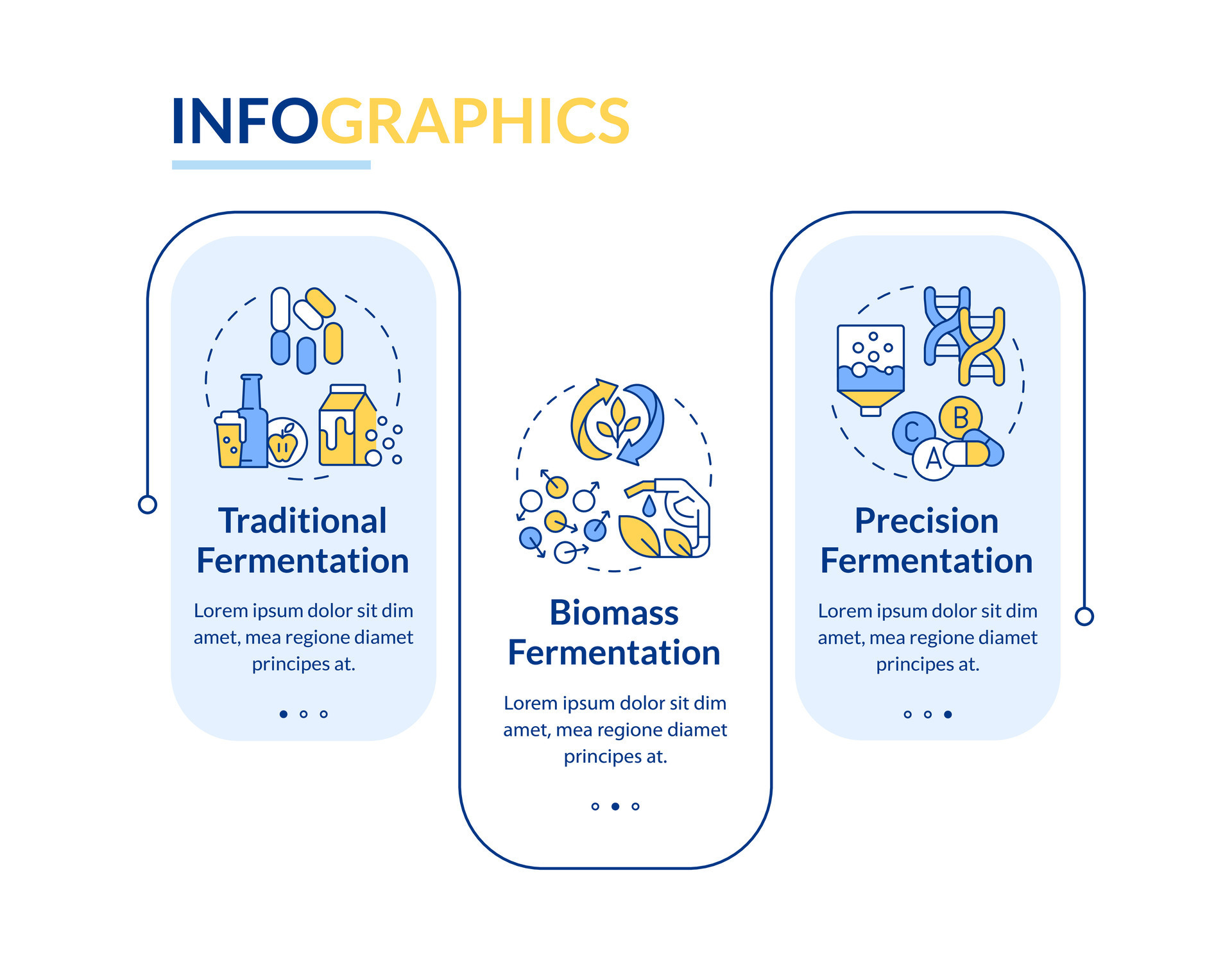 INFOGRAPHICS

Traditional Fermentation

Lorem ipsum dolor sit dim amet, mea regione diamet principes at.

Biomass Fermentation

Lorem ipsum dolor sit dim amet, mea regione diamet principes at.

B
C
A

Precision Fermentation

Lorem ipsum dolor sit dim amet, mea regione diamet principes at.