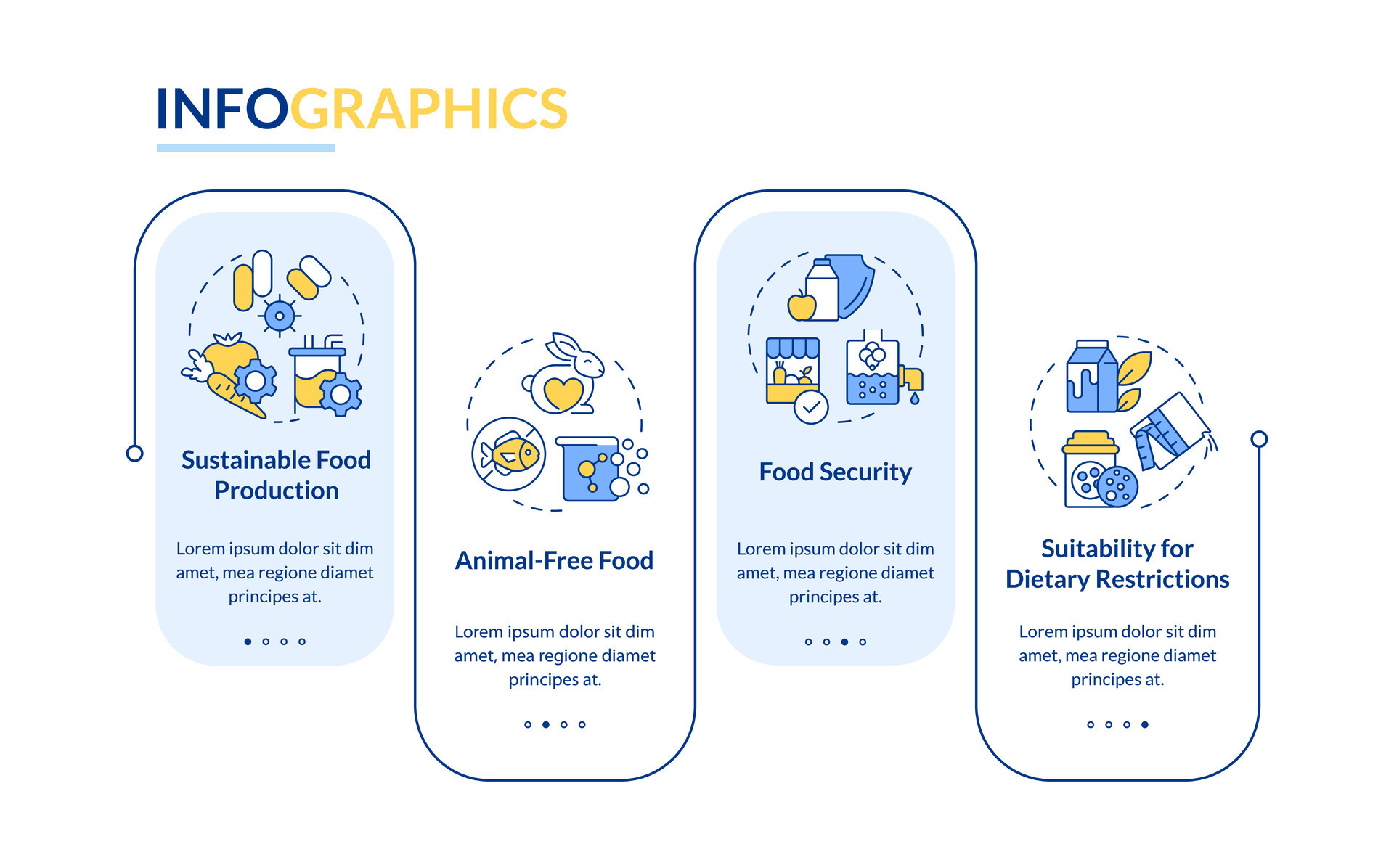 INFOGRAPHICS

Sustainable Food Production

Lorem ipsum dolor sit dim amet, mea regione diamet principes at.

Animal-Free Food

Lorem ipsum dolor sit dim amet, mea regione diamet principes at.

Food Security

Lorem ipsum dolor sit dim amet, mea regione diamet principes at.

Suitability for Dietary Restrictions

Lorem ipsum dolor sit dim amet, mea regione diamet principes at.