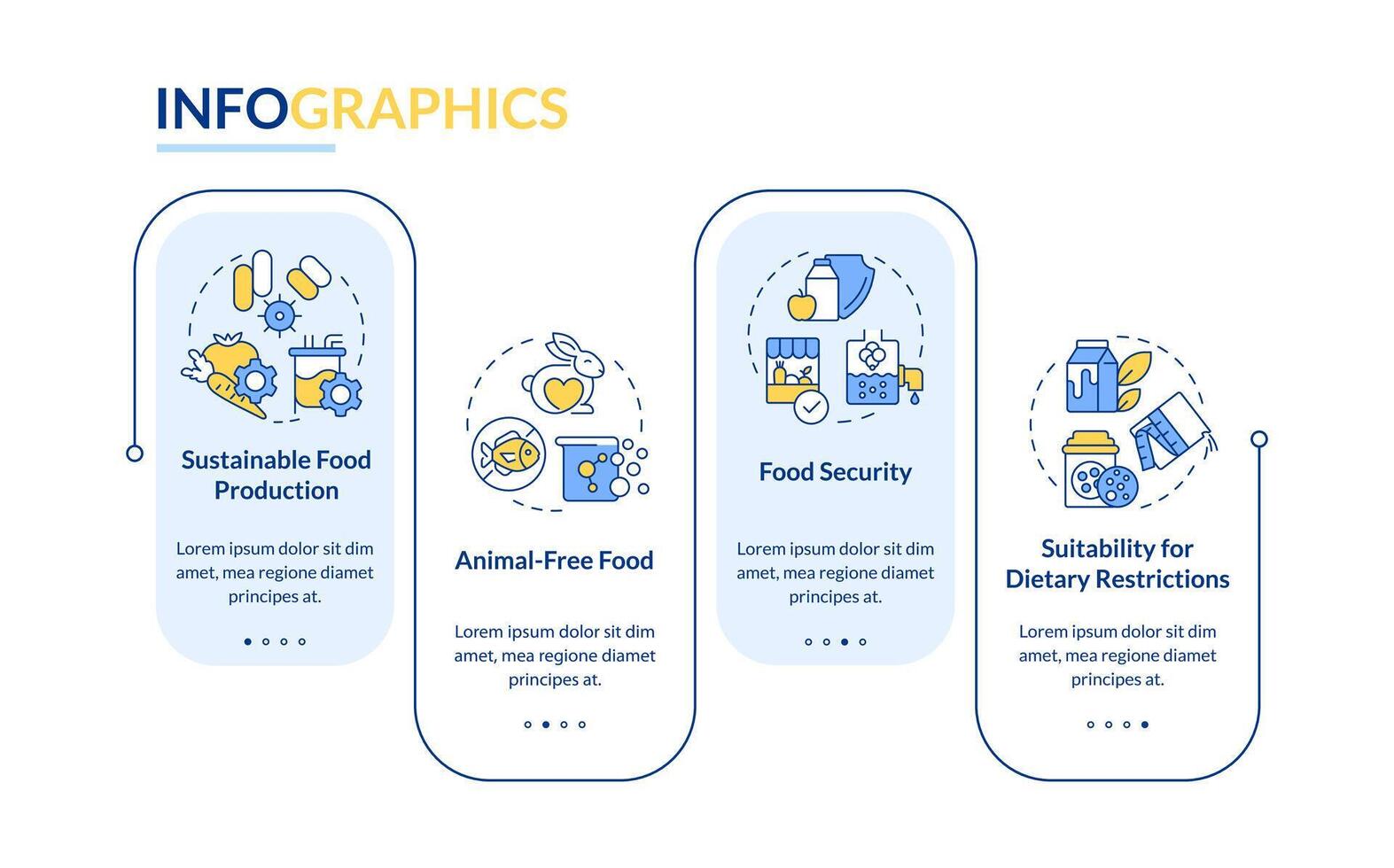 INFOGRAPHICS

Sustainable Food Production

Lorem ipsum dolor sit dim amet, mea regione diamet principes at.

Animal-Free Food

Lorem ipsum dolor sit dim amet, mea regione diamet principes at.

Food Security

Lorem ipsum dolor sit dim amet, mea regione diamet principes at.

Suitability for Dietary Restrictions

Lorem ipsum dolor sit dim amet, mea regione diamet principes at.