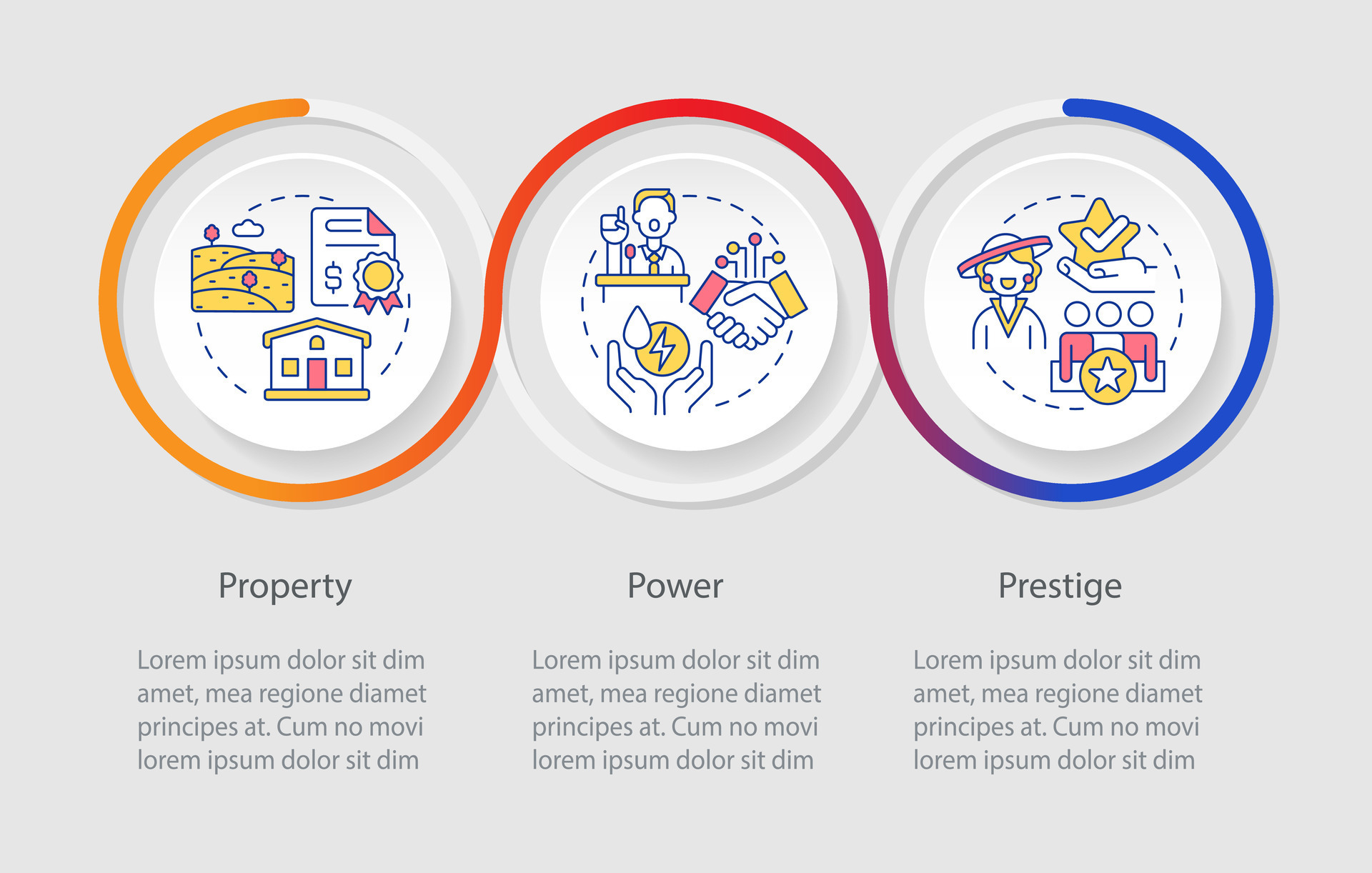 $

Property

Lorem ipsum dolor sit dim amet, mea regione diamet principes at. Cum no movi lorem ipsum dolor sit dim

Power

Lorem ipsum dolor sit dim amet, mea regione diamet principes at. Cum no movi lorem ipsum dolor sit dim

Prestige

Lorem ipsum dolor sit dim amet, mea regione diamet principes at. Cum no movi lorem ipsum dolor sit dim