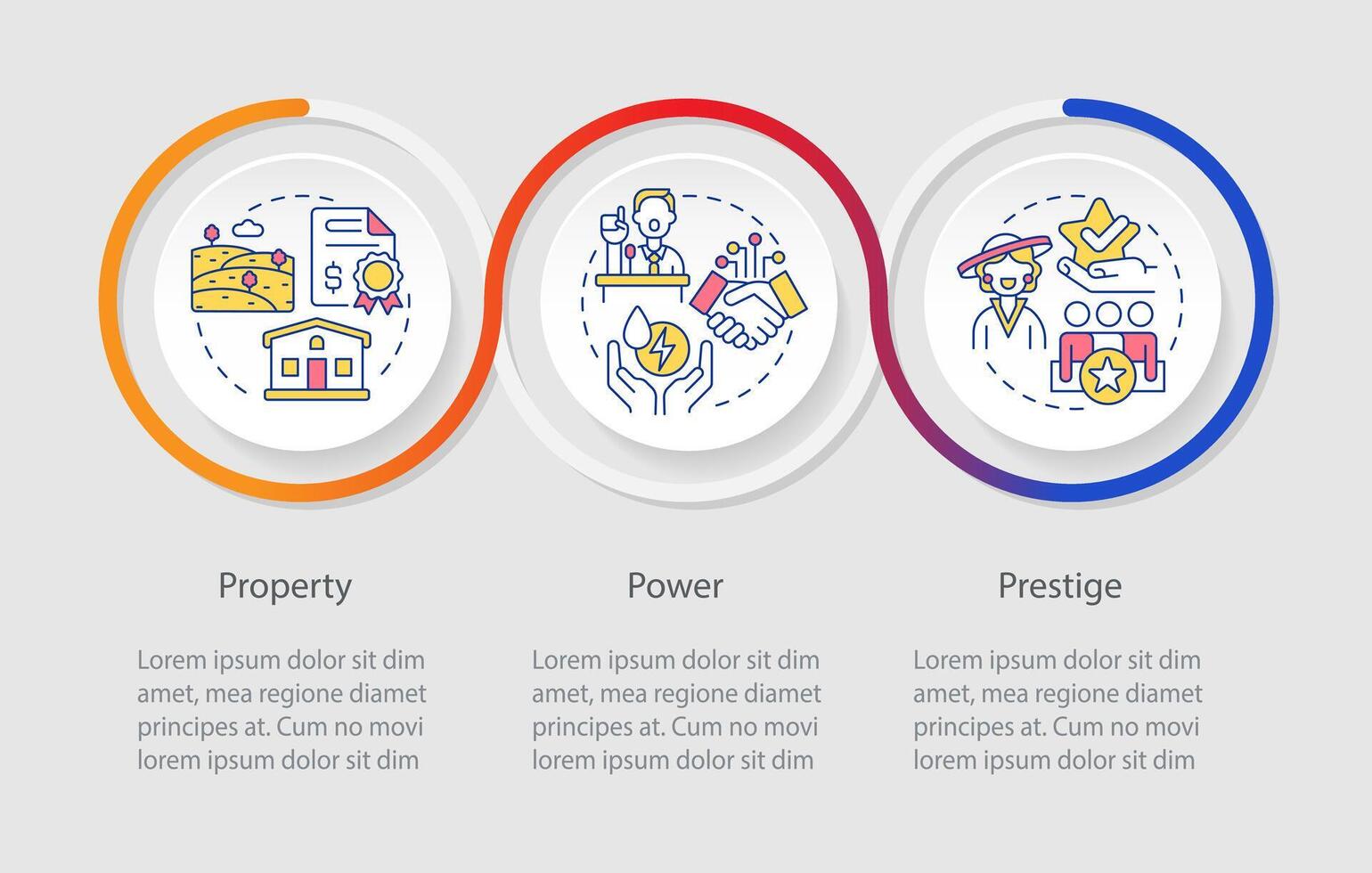 $

Property

Lorem ipsum dolor sit dim amet, mea regione diamet principes at. Cum no movi lorem ipsum dolor sit dim

Power

Lorem ipsum dolor sit dim amet, mea regione diamet principes at. Cum no movi lorem ipsum dolor sit dim

Prestige

Lorem ipsum dolor sit dim amet, mea regione diamet principes at. Cum no movi lorem ipsum dolor sit dim