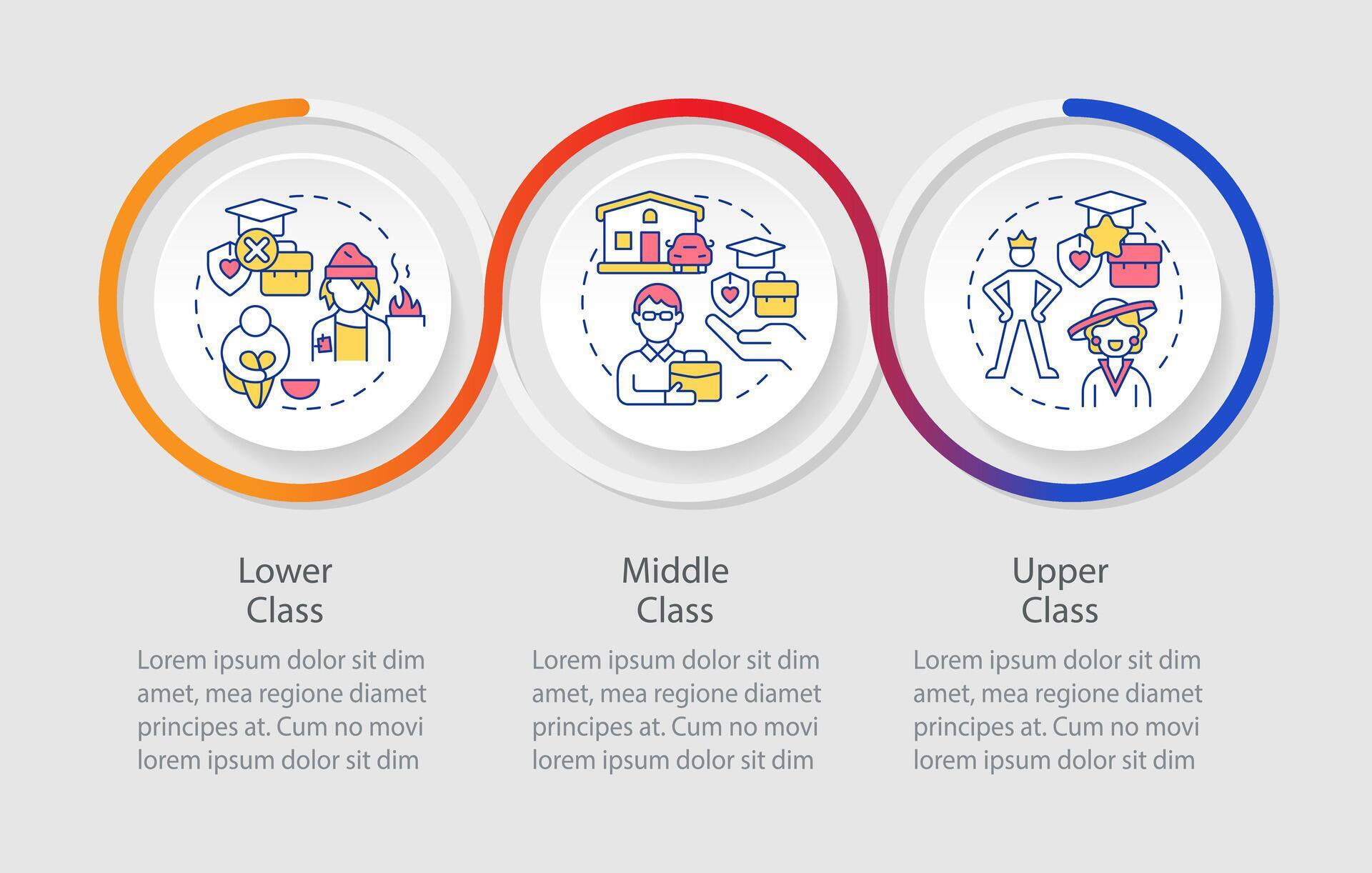 Lower Class

Lorem ipsum dolor sit dim amet, mea regione diamet principes at. Cum no movi lorem ipsum dolor sit dim

Middle Class

Lorem ipsum dolor sit dim amet, mea regione diamet principes at. Cum no movi lorem ipsum dolor sit dim

Upper Class

Lorem ipsum dolor sit dim amet, mea regione diamet principes at. Cum no movi lorem ipsum dolor sit dim