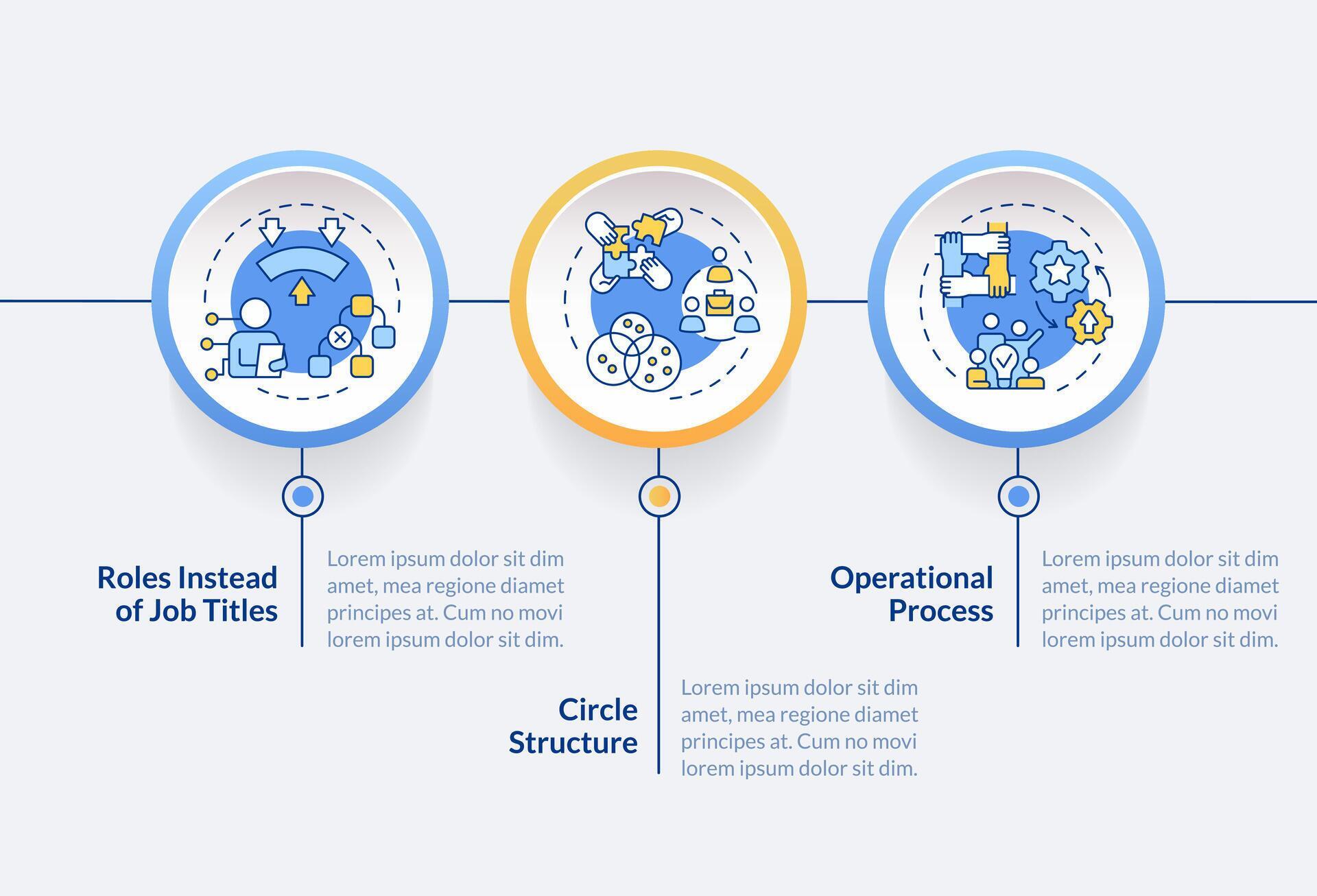 Roles Instead of Job Titles

Lorem ipsum dolor sit dim amet, mea regione diamet principes at. Cum no movi lorem ipsum dolor sit dim.

Circle Structure

Lorem ipsum dolor sit dim amet, mea regione diamet principes at. Cum no movi lorem ipsum dolor sit dim.

Operational Process

Lorem ipsum dolor sit dim amet, mea regione diamet principes at. Cum no movi lorem ipsum dolor sit dim.