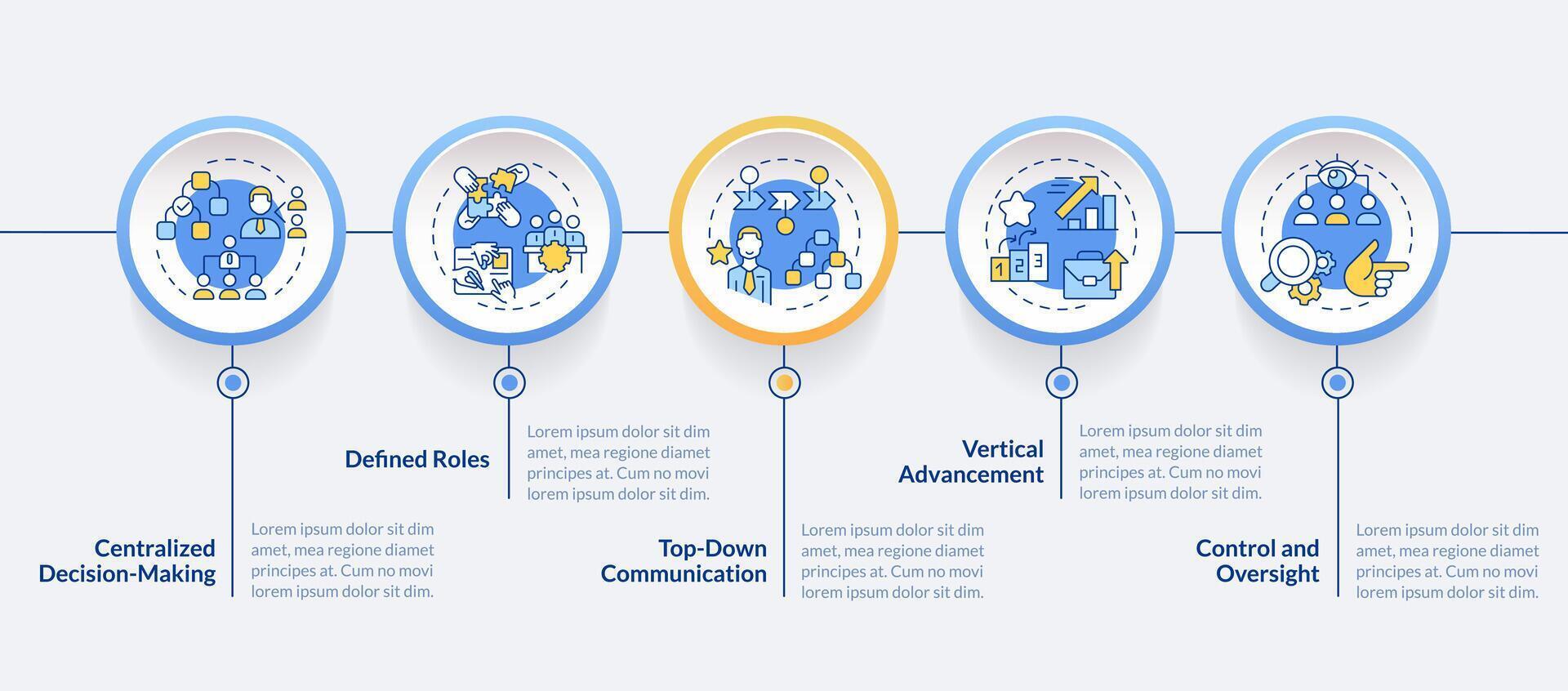 Centralized Decision-Making

Lorem ipsum dolor sit dim amet, mea regione diamet principes at. Cum no movi lorem ipsum dolor sit dim.

Defined Roles

Lorem ipsum dolor sit dim amet, mea regione diamet principes at. Cum no movi lorem ipsum dolor sit dim.

Top-Down Communication

Lorem ipsum dolor sit dim amet, mea regione diamet principes at. Cum no movi lorem ipsum dolor sit dim.

Vertical Advancement

Lorem ipsum dolor sit dim amet, mea regione diamet principes at. Cum no movi lorem ipsum dolor sit dim.

Control and Oversight

Lorem ipsum dolor sit dim amet, mea regione diamet principes at. Cum no movi lorem ipsum dolor sit dim.