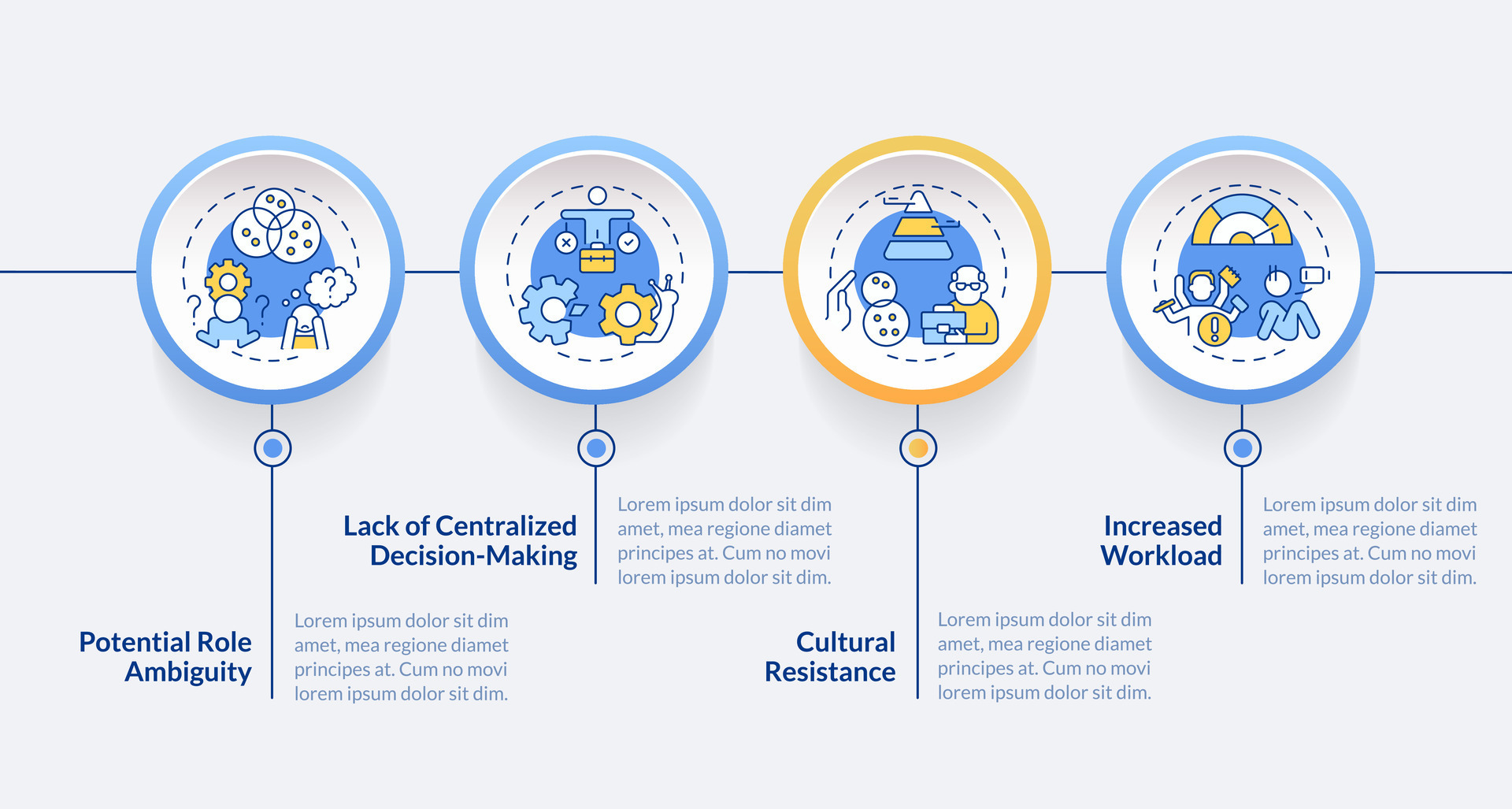 Potential Role Ambiguity

Lorem ipsum dolor sit dim amet, mea regione diamet principes at. Cum no movi lorem ipsum dolor sit dim.

Lack of Centralized Decision-Making

Lorem ipsum dolor sit dim amet, mea regione diamet principes at. Cum no movi lorem ipsum dolor sit dim.

Cultural Resistance

Lorem ipsum dolor sit dim amet, mea regione diamet principes at. Cum no movi lorem ipsum dolor sit dim.

Increased Workload

Lorem ipsum dolor sit dim amet, mea regione diamet principes at. Cum no movi lorem ipsum dolor sit dim.