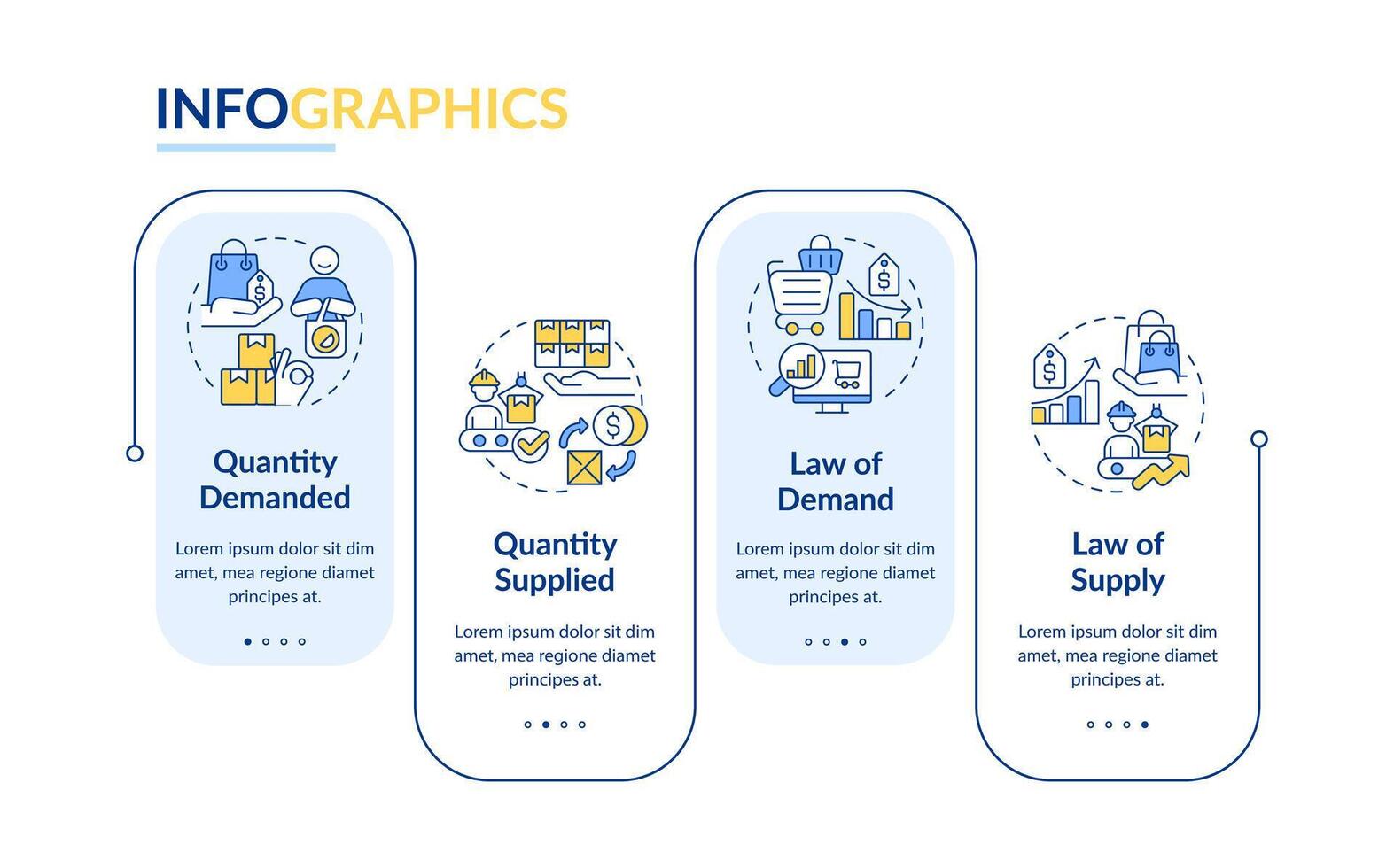 INFOGRAPHICS

Quantity Demanded

Lorem ipsum dolor sit dim amet, mea regione diamet principes at.

Quantity Supplied

Lorem ipsum dolor sit dim amet, mea regione diamet principes at.

Law of Demand

Lorem ipsum dolor sit dim amet, mea regione diamet principes at.

Law of Supply

Lorem ipsum dolor sit dim amet, mea regione diamet principes at.