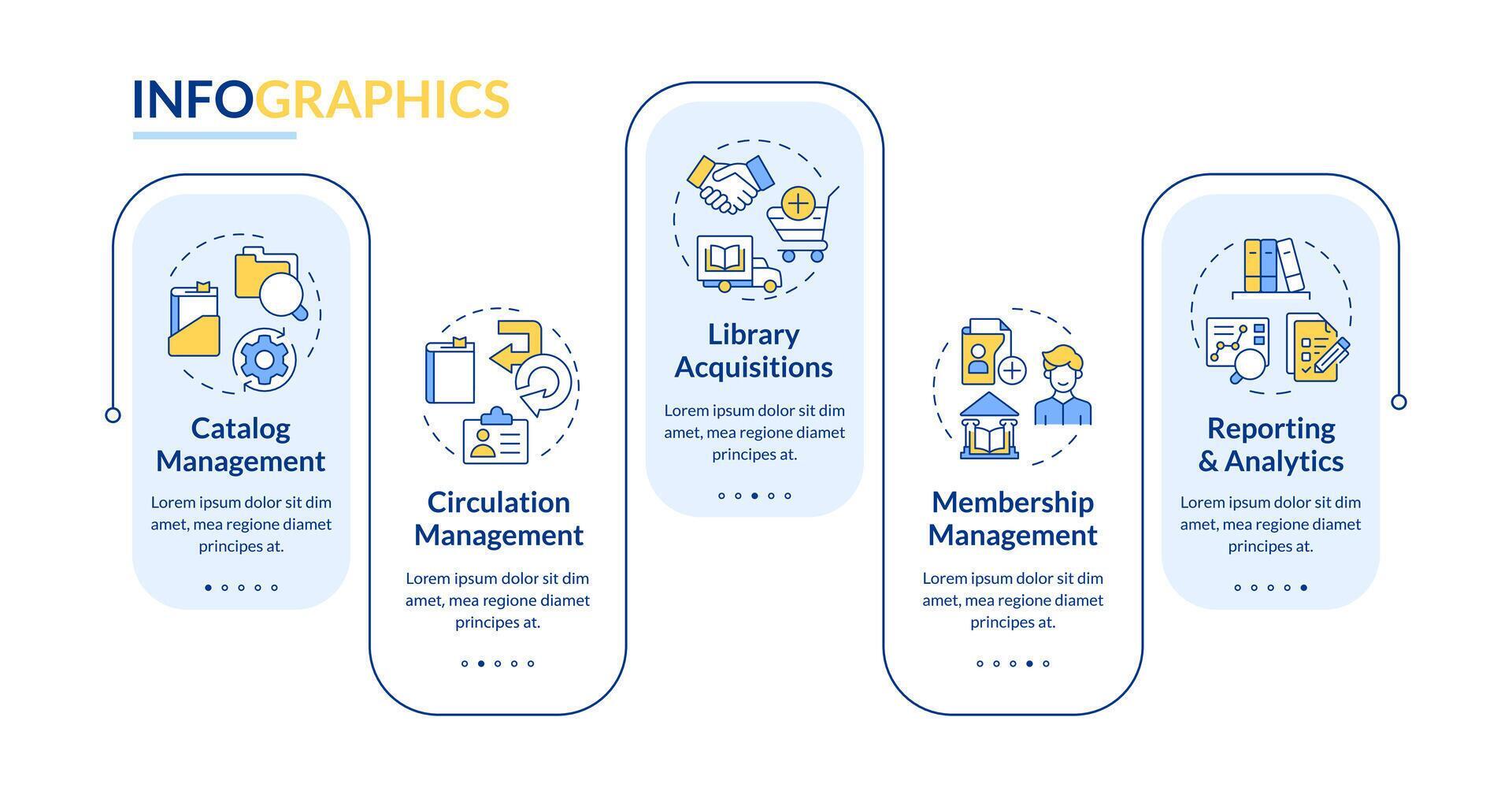 INFOGRAPHICS

Catalog Management

Lorem ipsum dolor sit dim amet, mea regione diamet principes at.

Circulation Management

Lorem ipsum dolor sit dim amet, mea regione diamet principes at.

Library Acquisitions

Lorem ipsum dolor sit dim amet, mea regione diamet principes at.

Membership Management

Lorem ipsum dolor sit dim amet, mea regione diamet principes at.

Reporting & Analytics

Lorem ipsum dolor sit dim amet, mea regione diamet principes at.