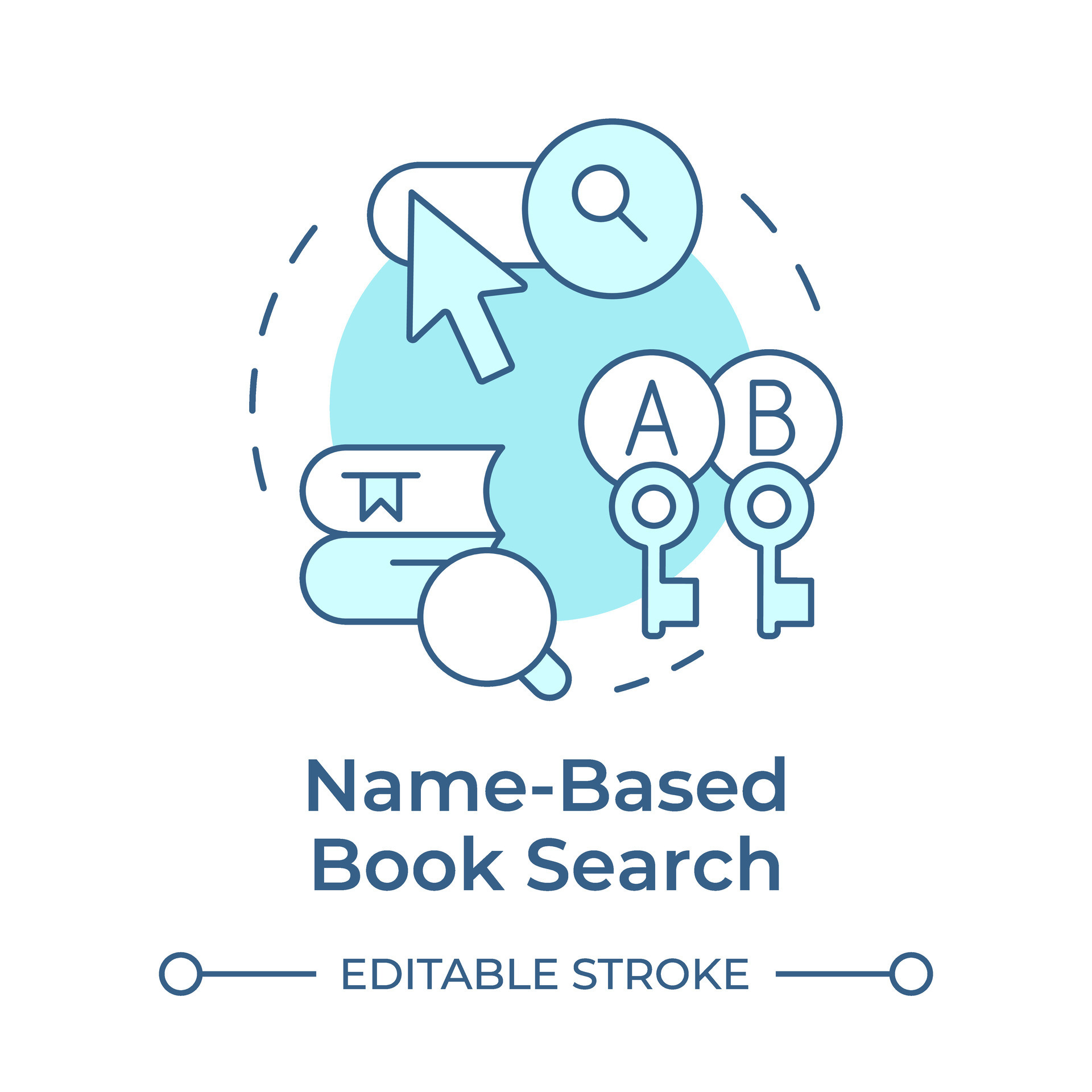 A B

Name-Based Book Search

EDITABLE STROKE