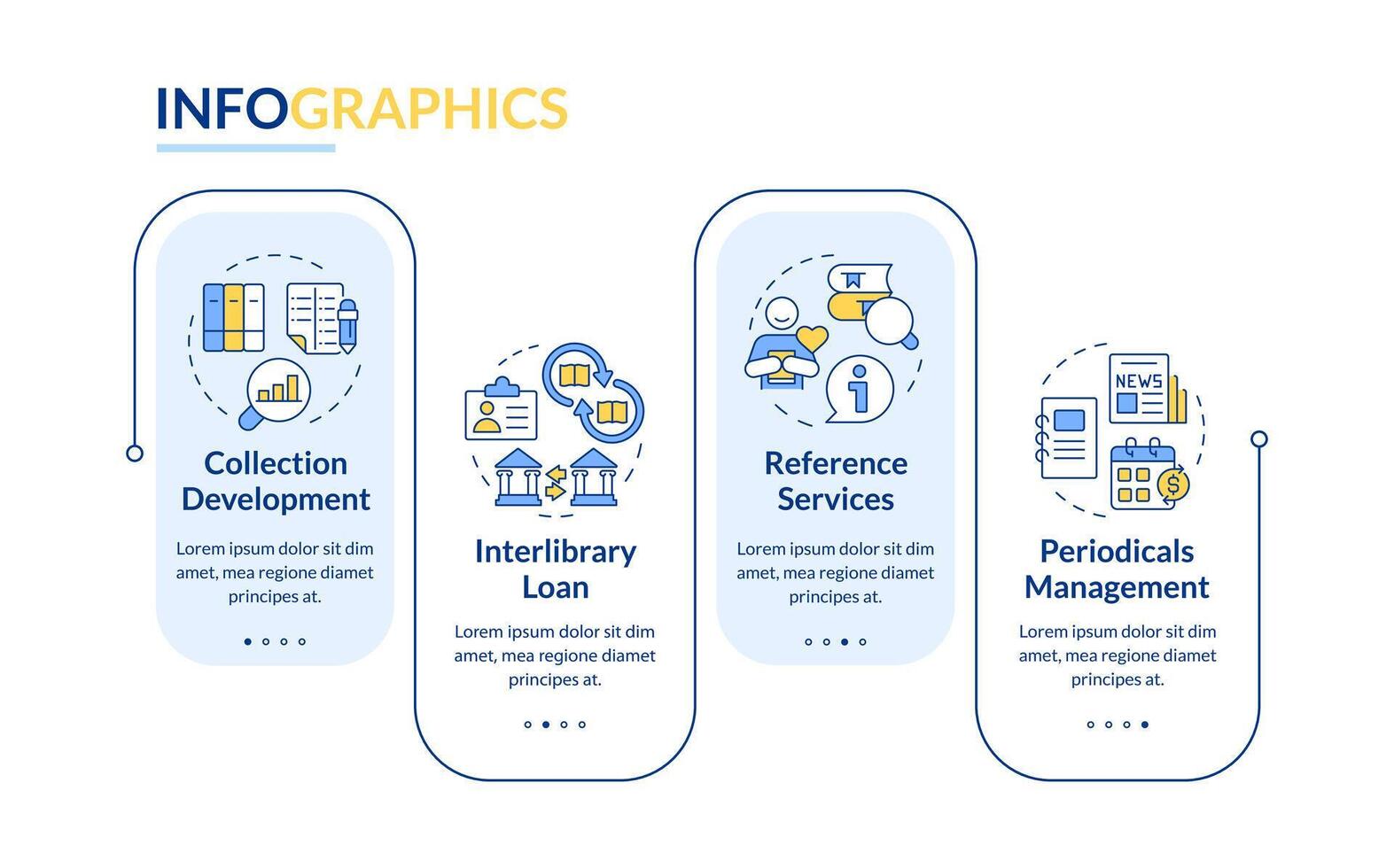 INFOGRAPHICS

Collection Development

Lorem ipsum dolor sit dim amet, mea regione diamet principes at.

Interlibrary Loan

Lorem ipsum dolor sit dim amet, mea regione diamet principes at.

Reference Services

Lorem ipsum dolor sit dim amet, mea regione diamet principes at.

NEWS

Periodicals Management

Lorem ipsum dolor sit dim amet, mea regione diamet principes at.