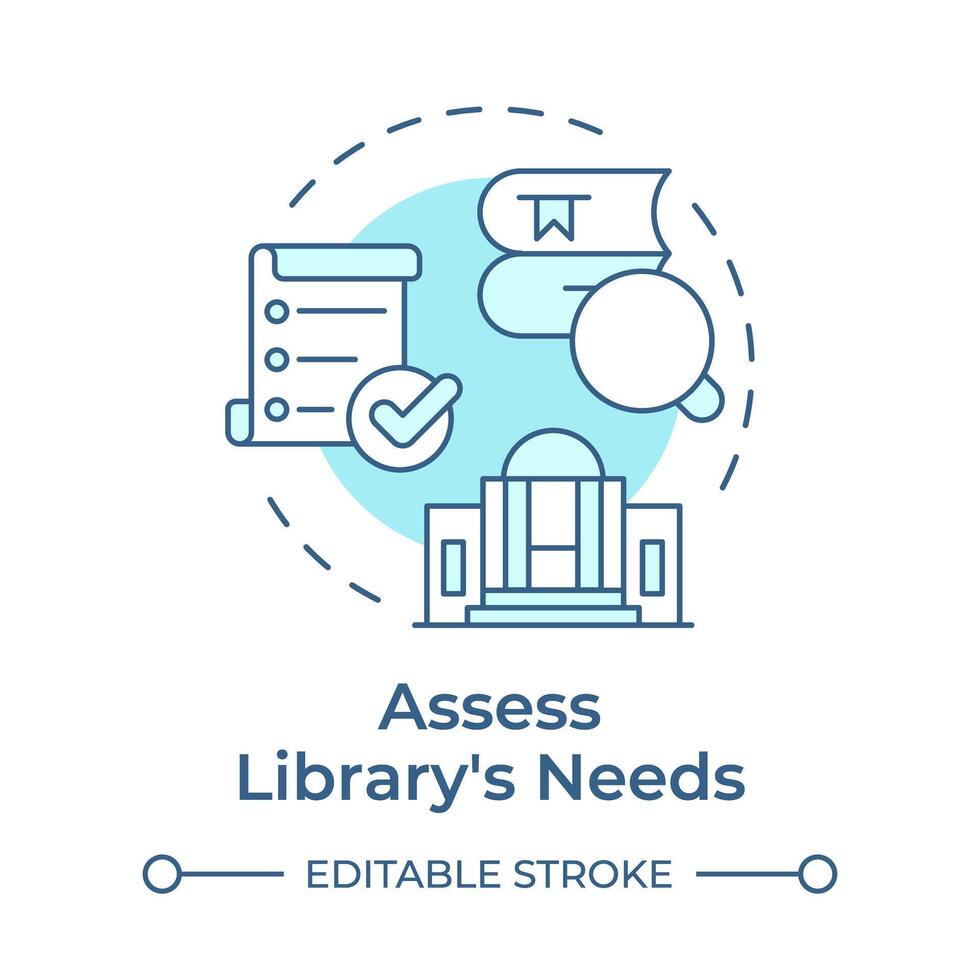 Assess Library's Needs

EDITABLE STROKE