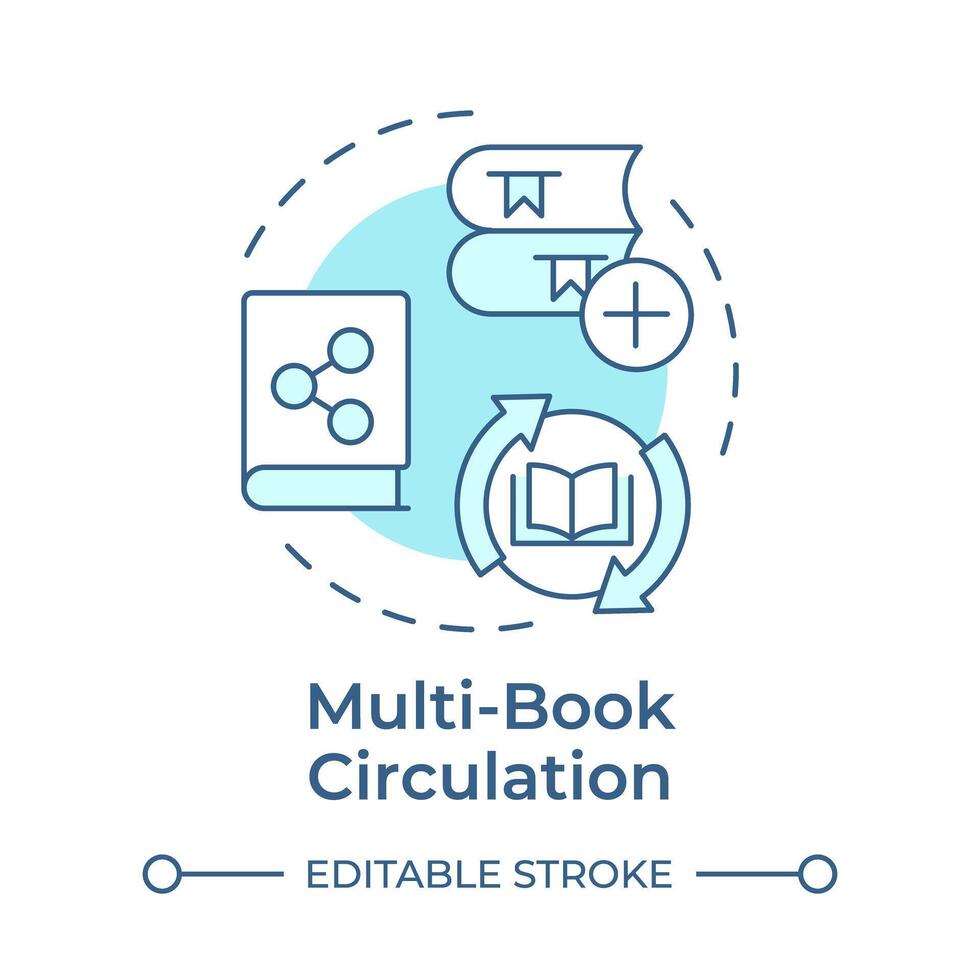 Multi-Book Circulation

EDITABLE STROKE