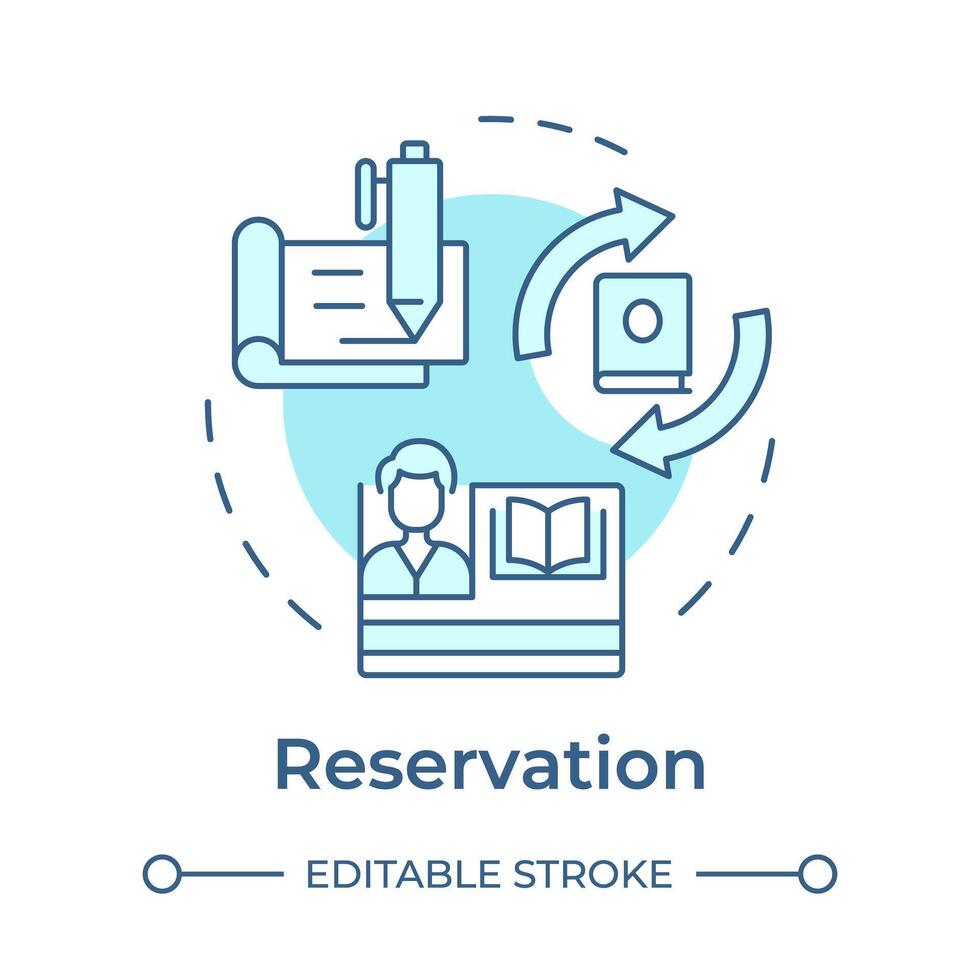 Reservation

EDITABLE STROKE