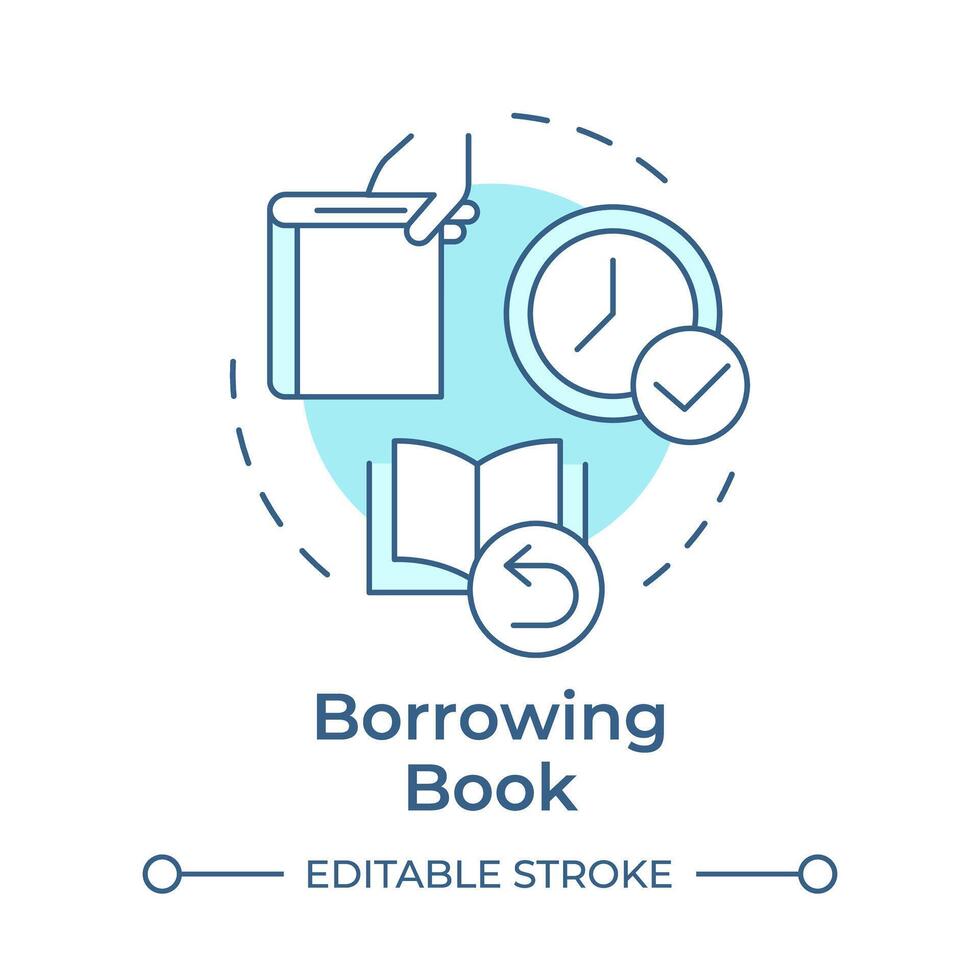 Borrowing Book

EDITABLE STROKE