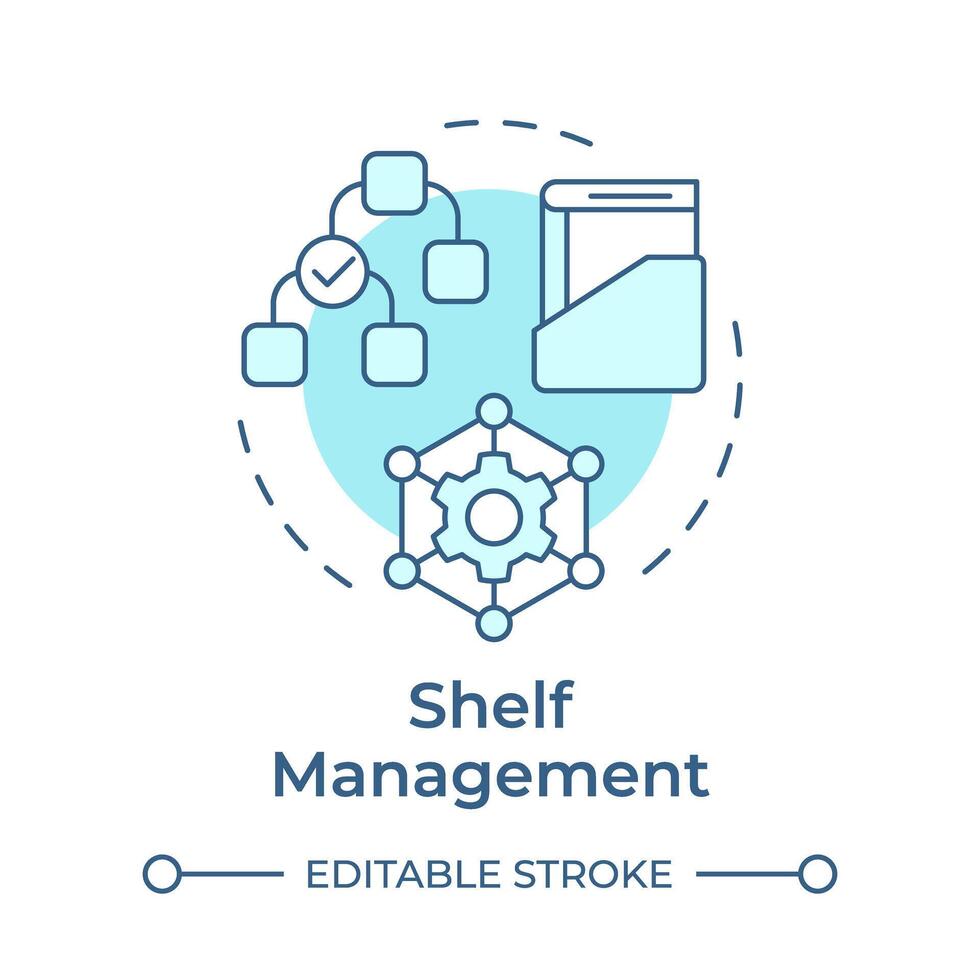 Shelf Management

EDITABLE STROKE