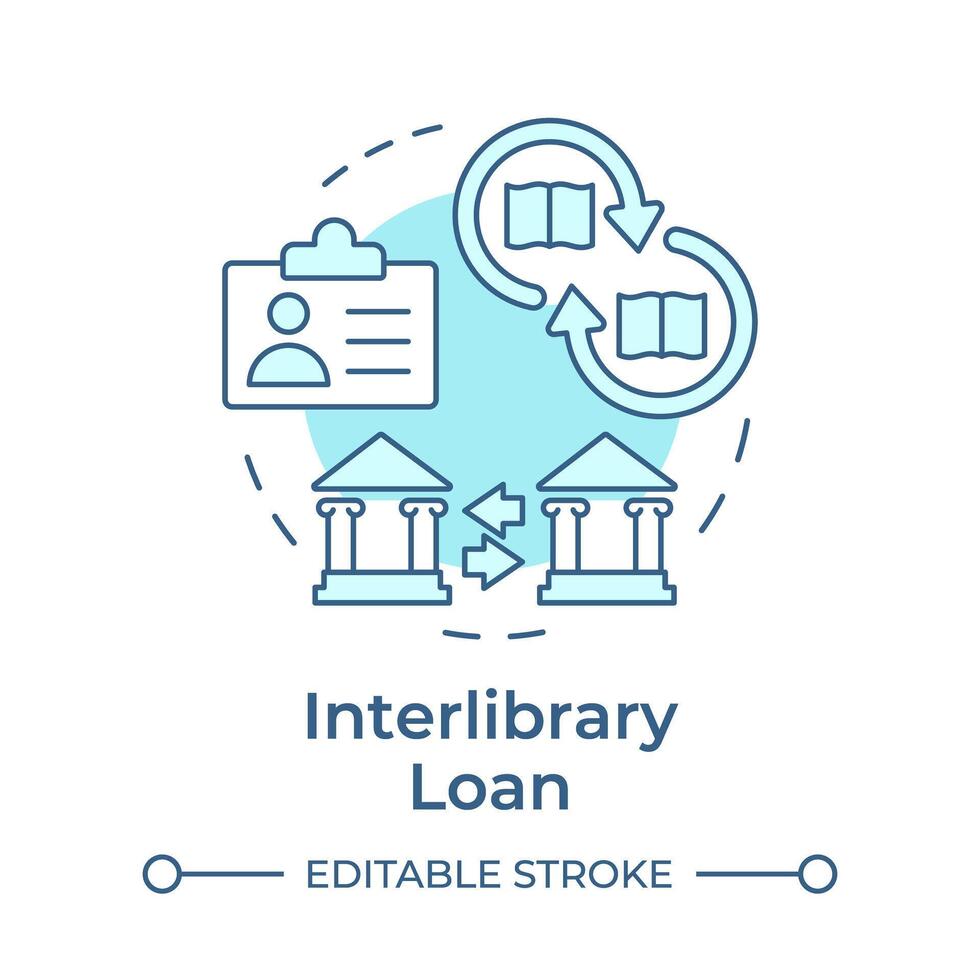 Interlibrary Loan

EDITABLE STROKE