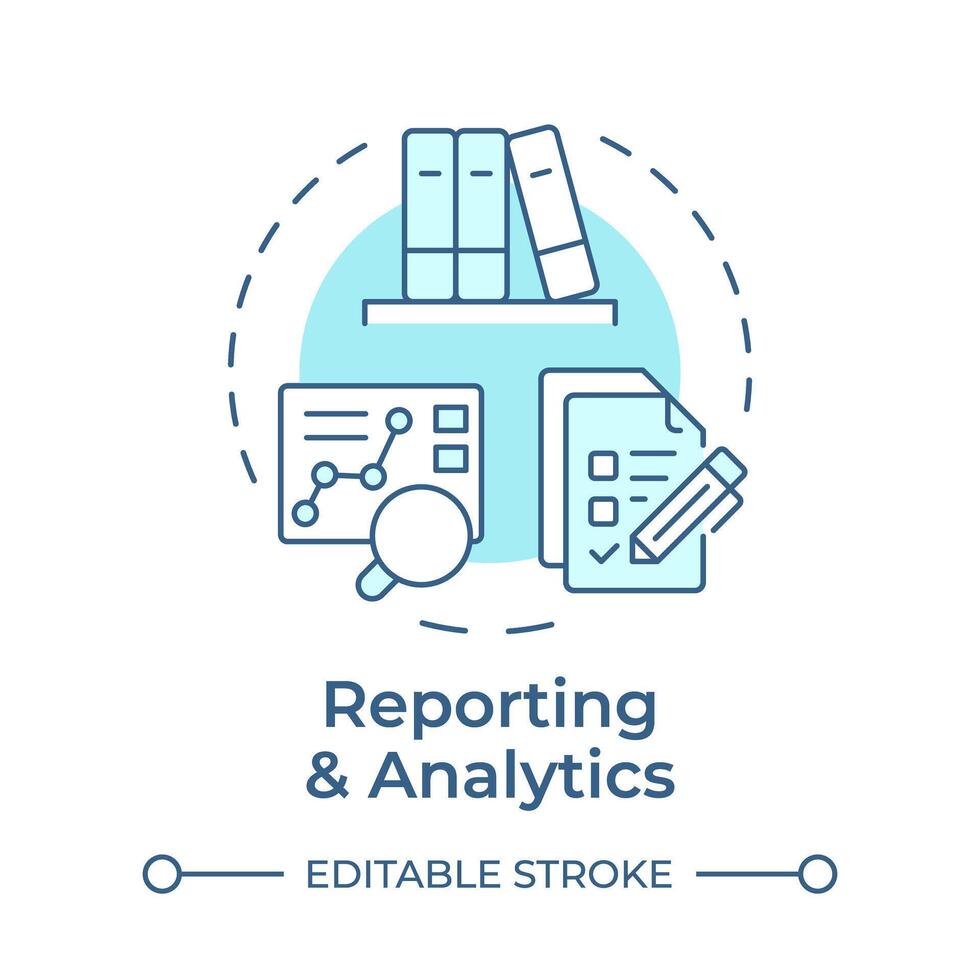 Reporting & Analytics

EDITABLE STROKE