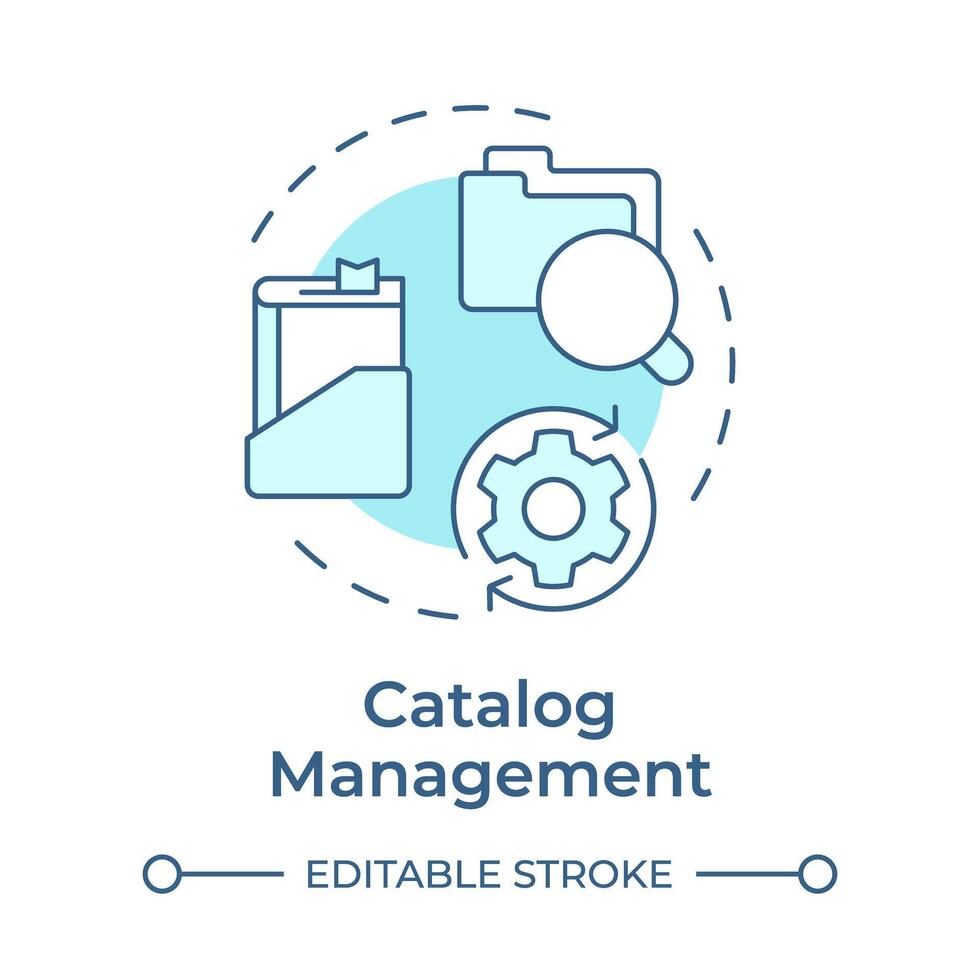 Catalog Management

EDITABLE STROKE