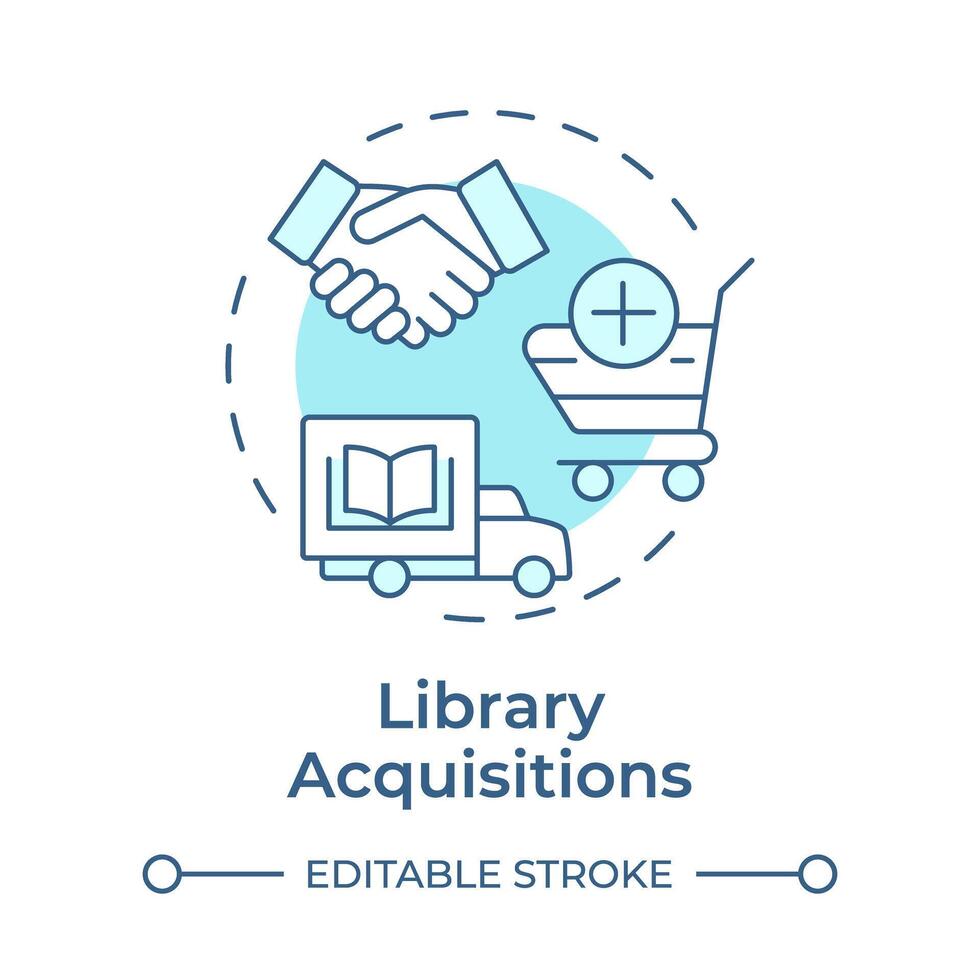 Library Acquisitions

EDITABLE STROKE