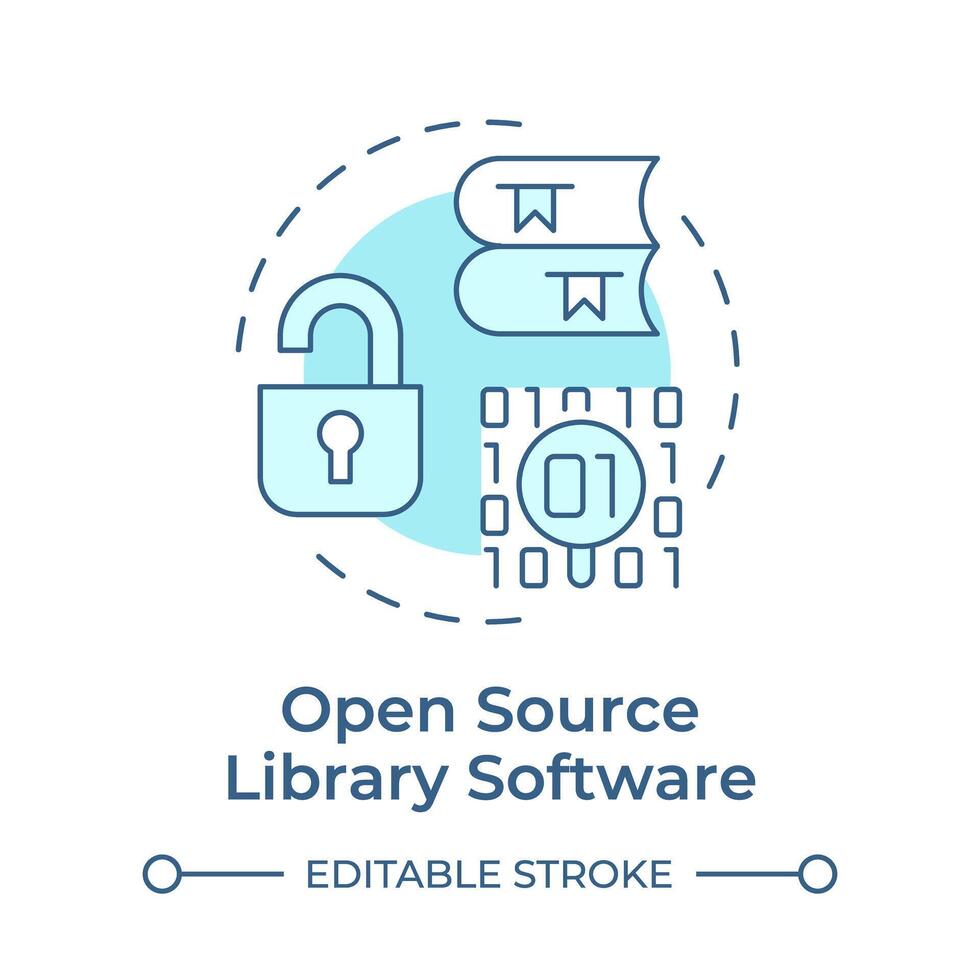 01010
1 01 1
0 0
10001

Open Source
Library Software

EDITABLE STROKE